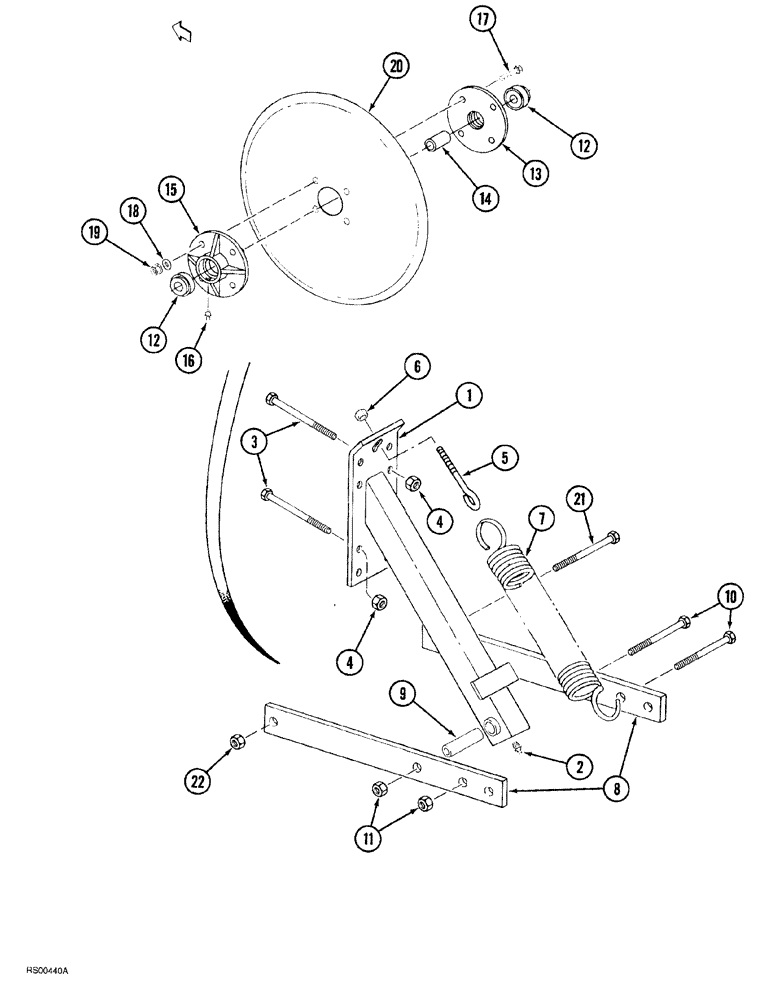 17
20
12
13
14
15
18
19
12
16
6
1
3
5
4
7
21
10
4
9
2
8
22
11
RS00440A