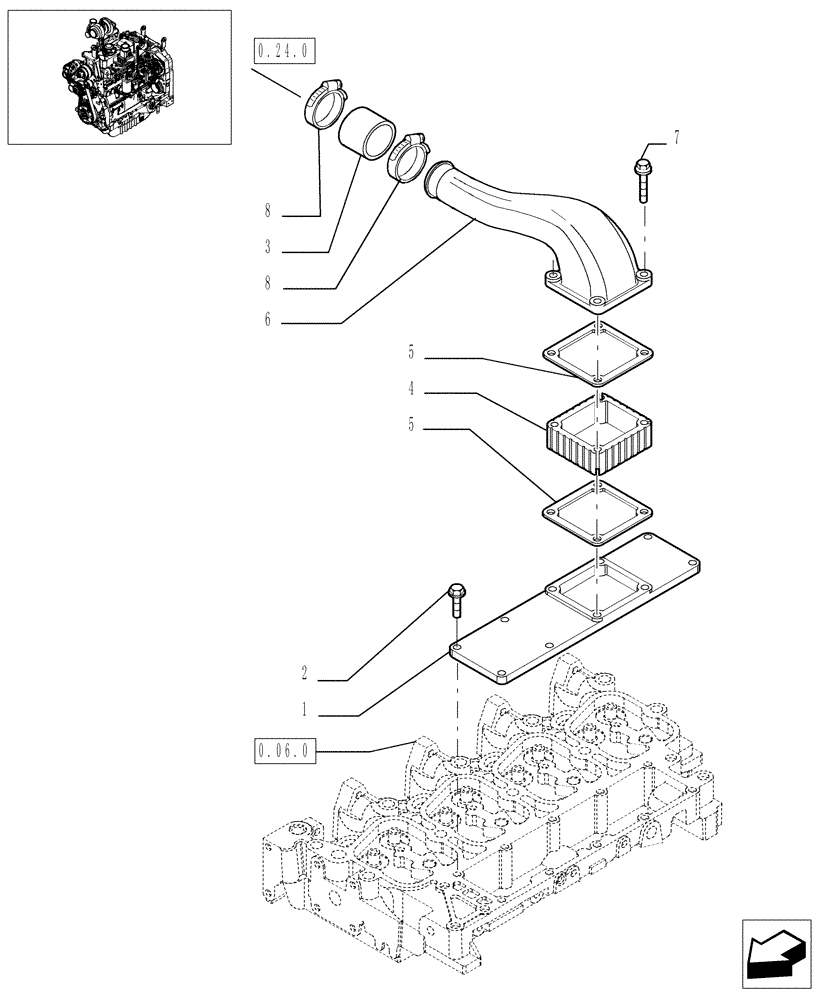 0.24.0
7
8
3
8
6
5
4
5
2
1
0.06.0