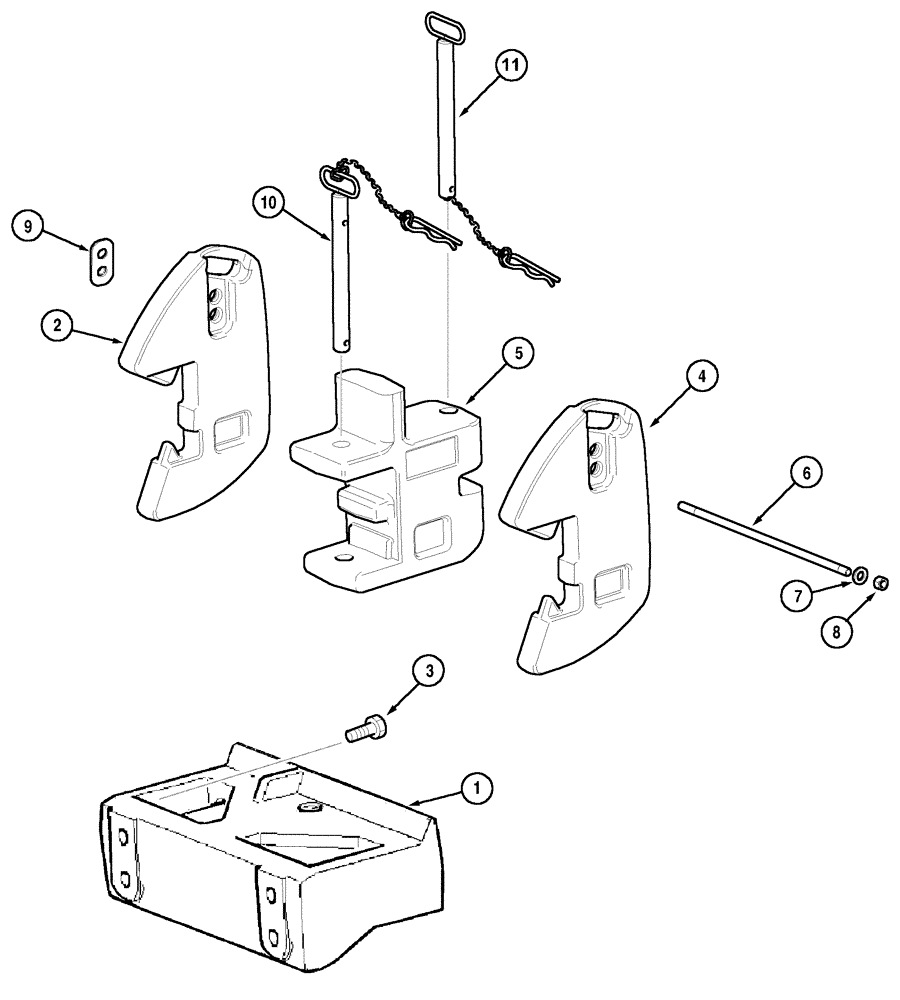 11
10
9
2
5
4
6
7
8
3
1