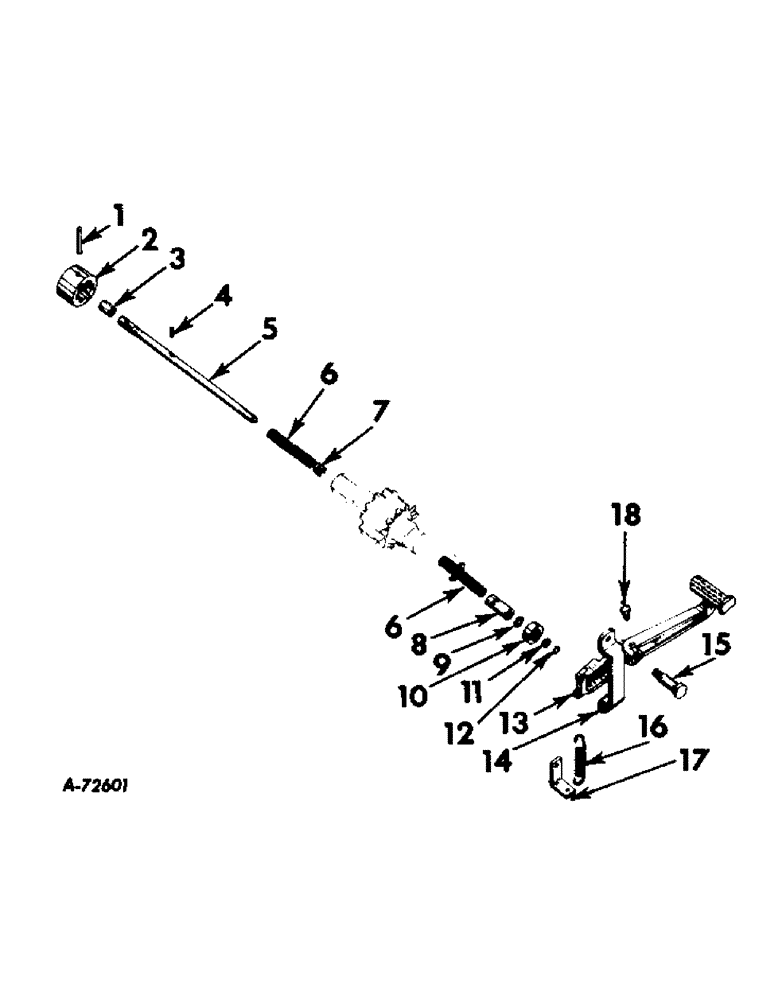 1
2
3
4
5
6
7
18
6
8
9
10
11
12
13
14
15
16
17
A-72601