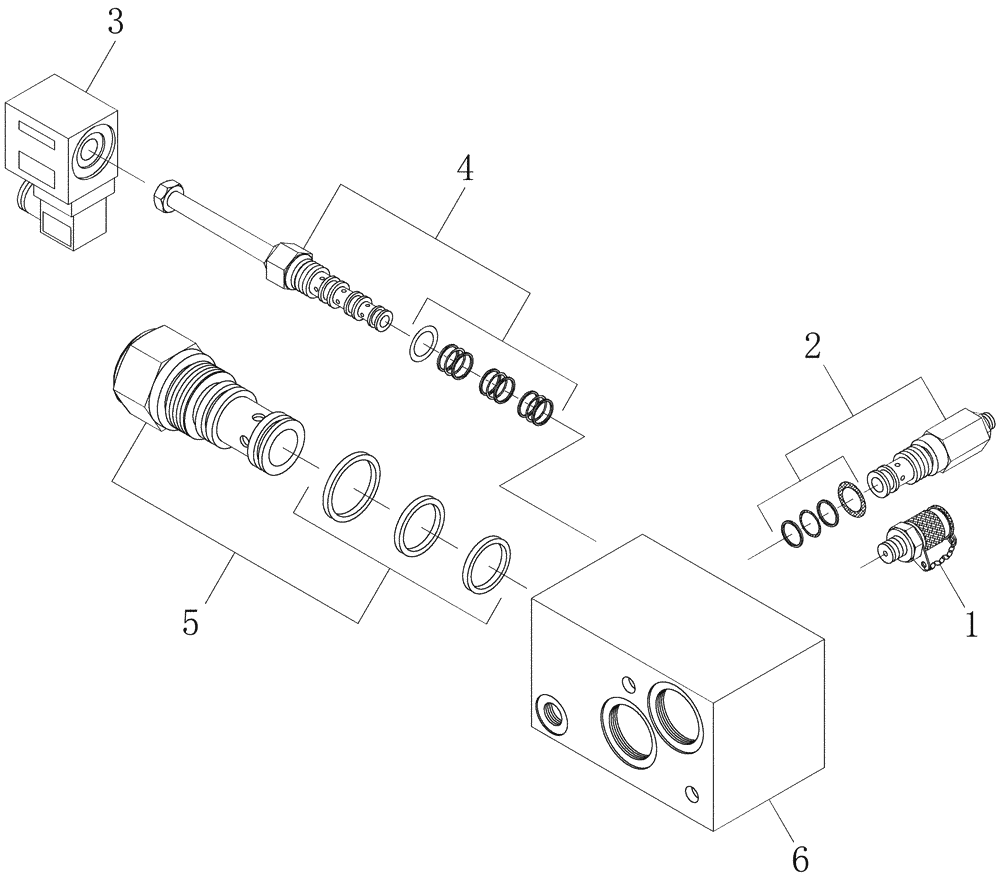 3
4
2
5
1
6