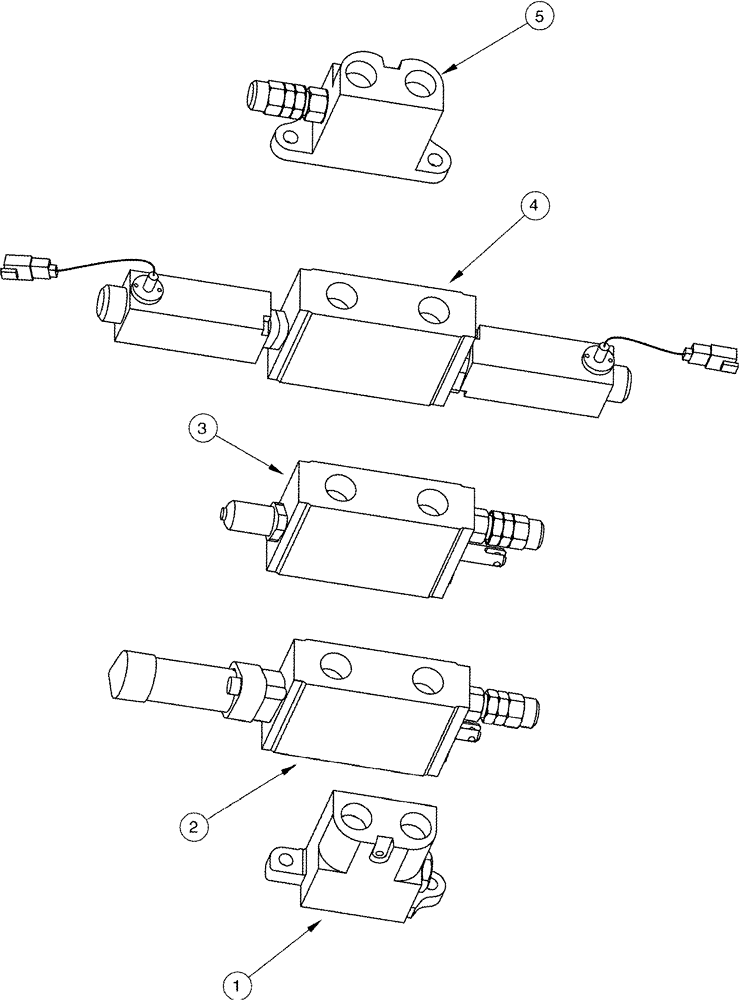 5

4

3

2

1