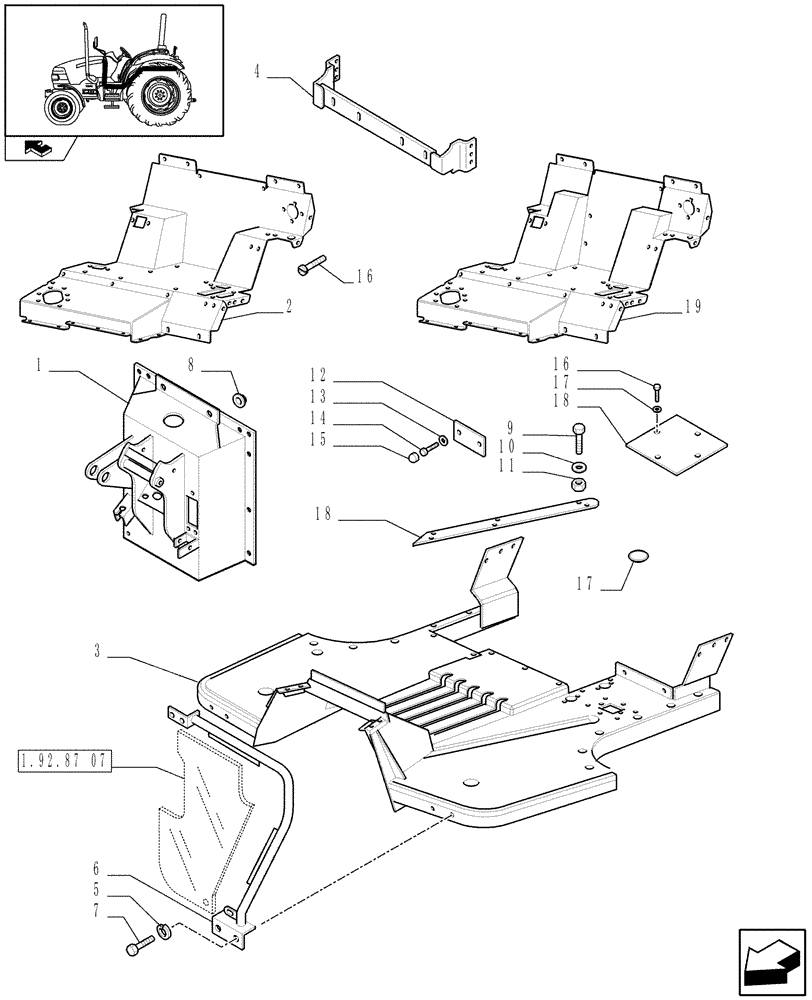 4
16
2
19
1
8
12
13
14
15
16
17
18
9
10
11
18
17
3
1.92.87 07
6
5
7