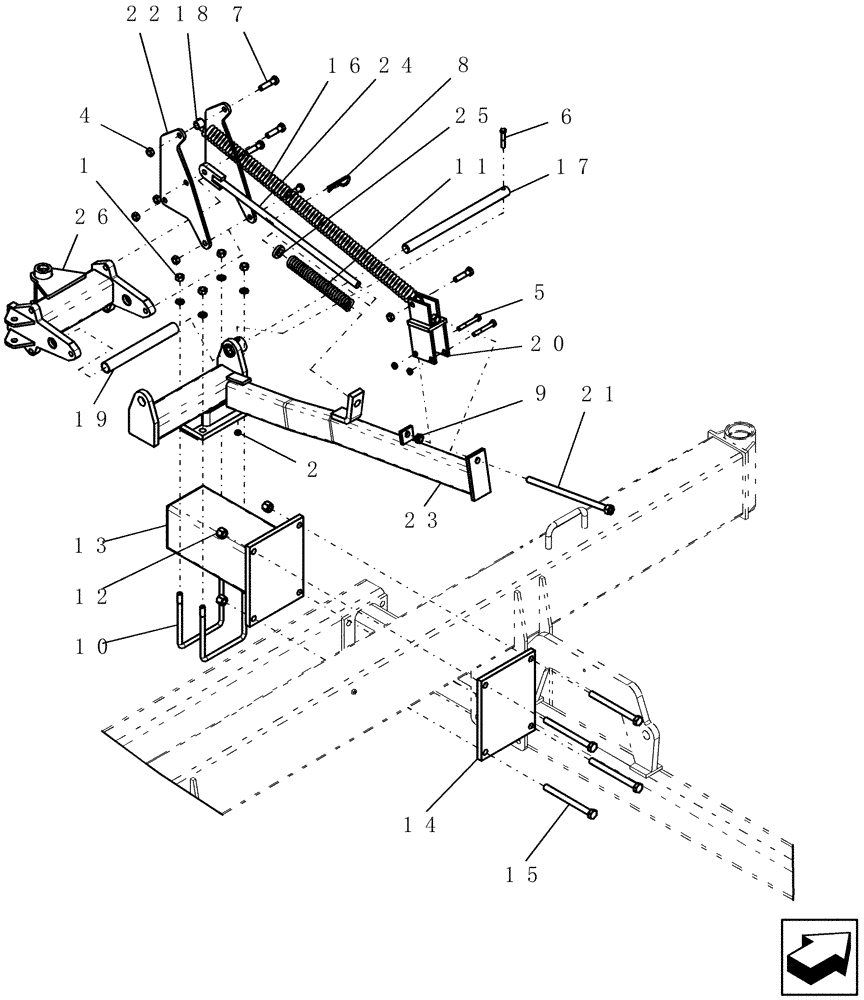 22
18
7
16
24
8
4
25
6
1
11
17
26
5
20
19
9
21
2
23
13
12
10
14
15