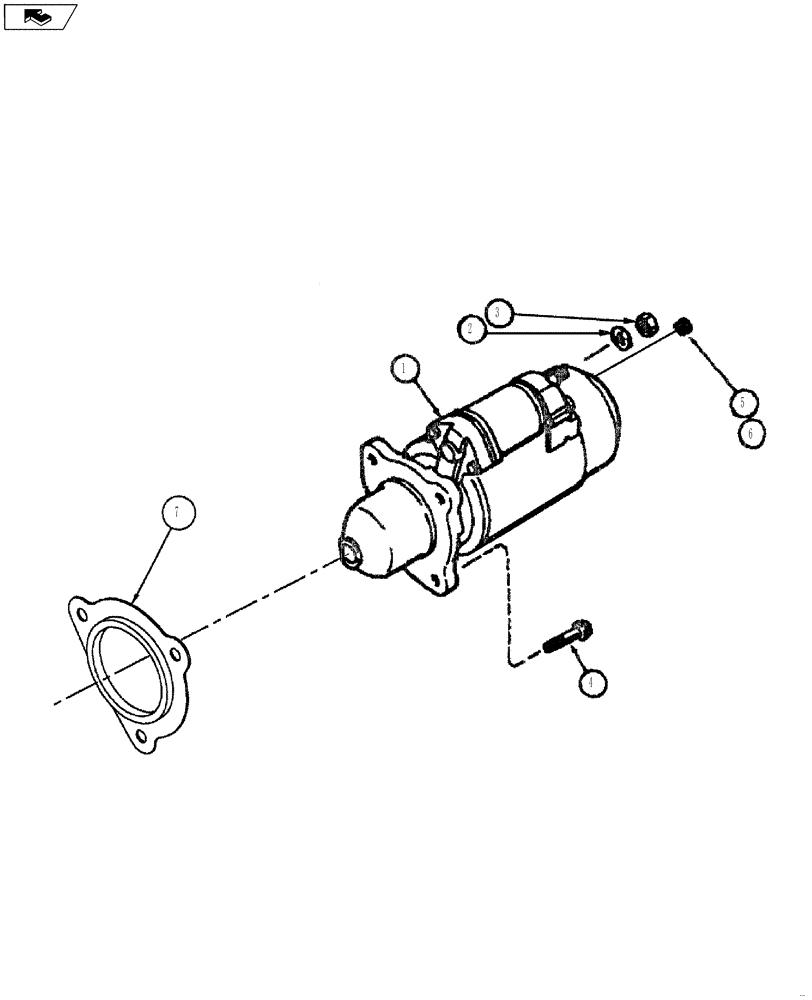 3
2
1
5
6
7
4