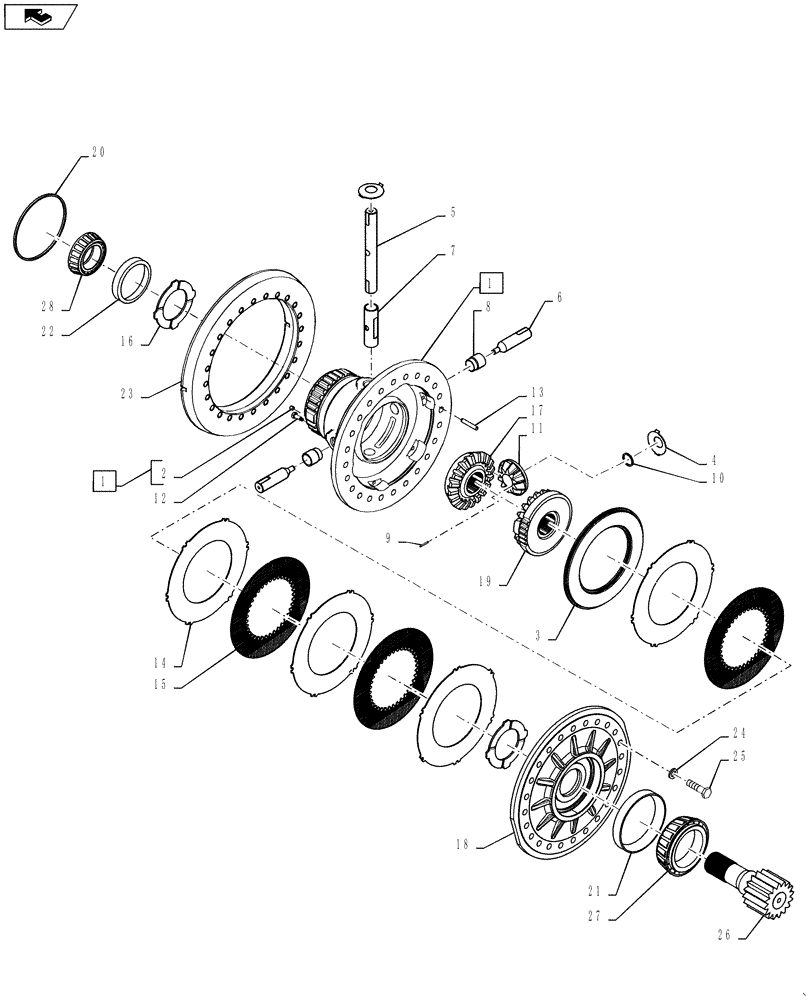 20
5
7
1
8
6
28
22
16
23
13
17
11
4
10
1
2
12
9
19
3
14
15
24
25
18
21
27
26