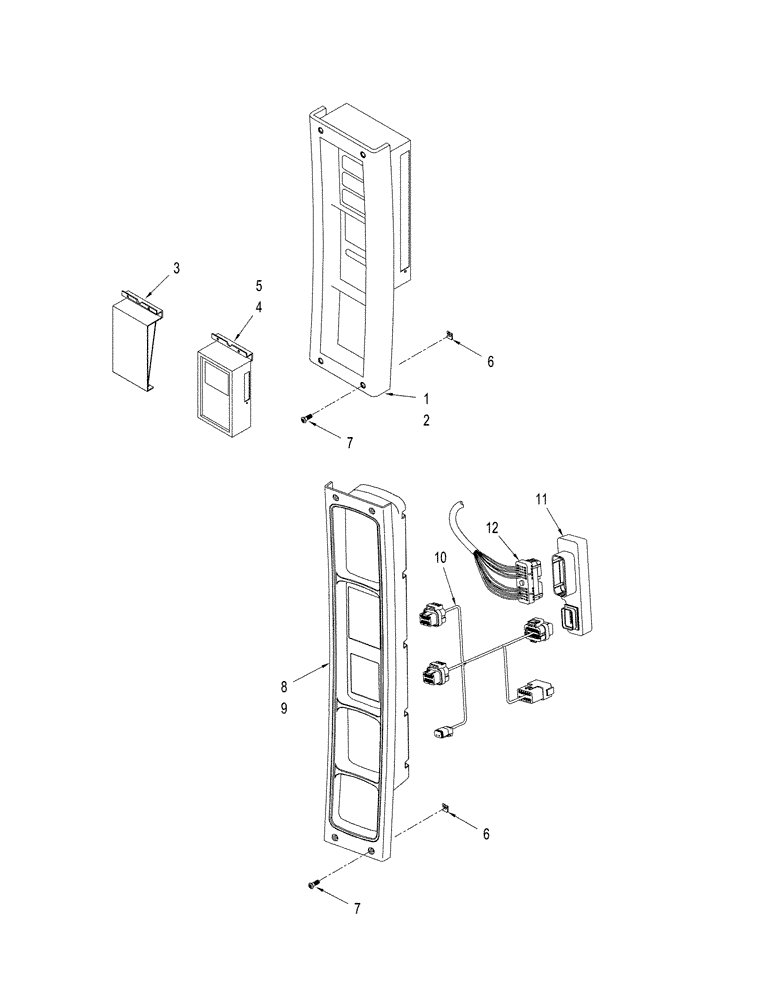 3
5
4
6
1
2
7
11
12
10
8
9
6
7