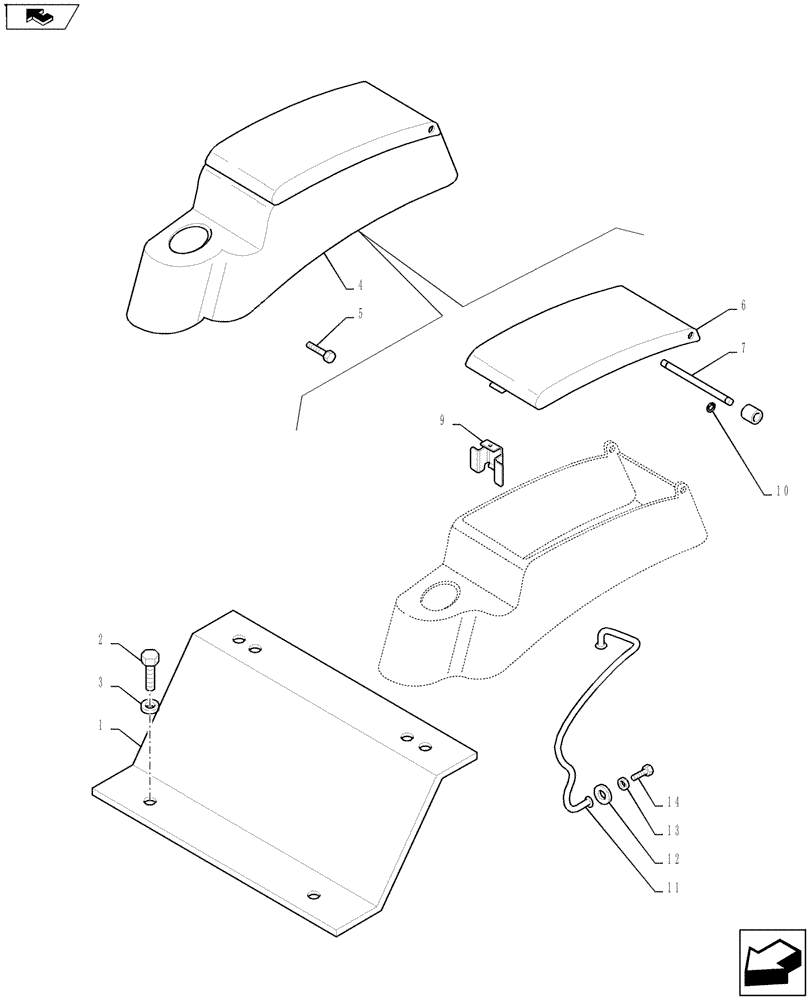 4
5
6
7
9
10
2
3
1
14
13
12
11