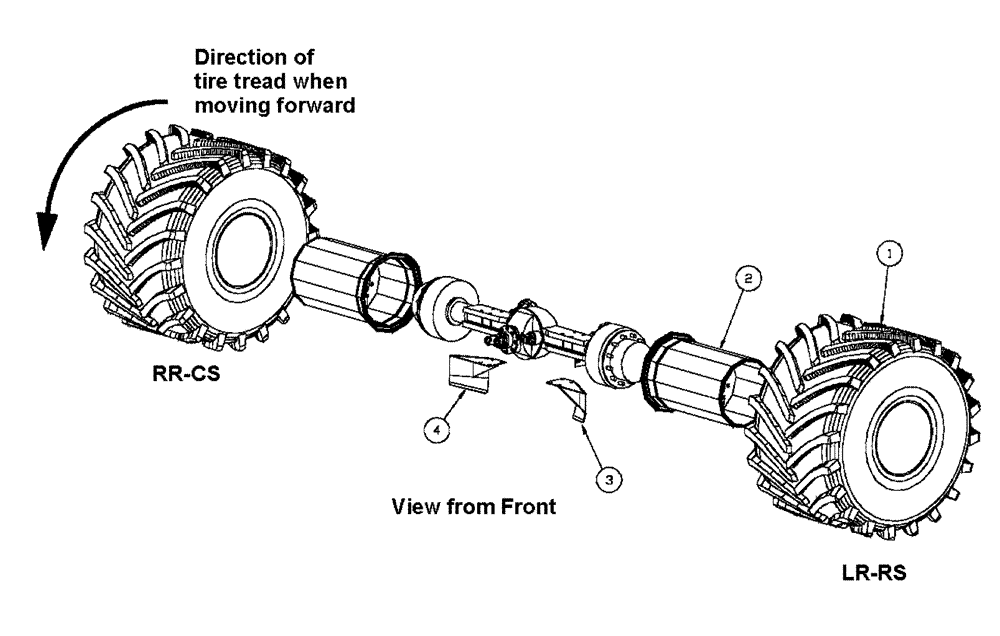 Direction of tire tread when moving forward

1

2

RR-CS

4

3

View from Front

LR-RS