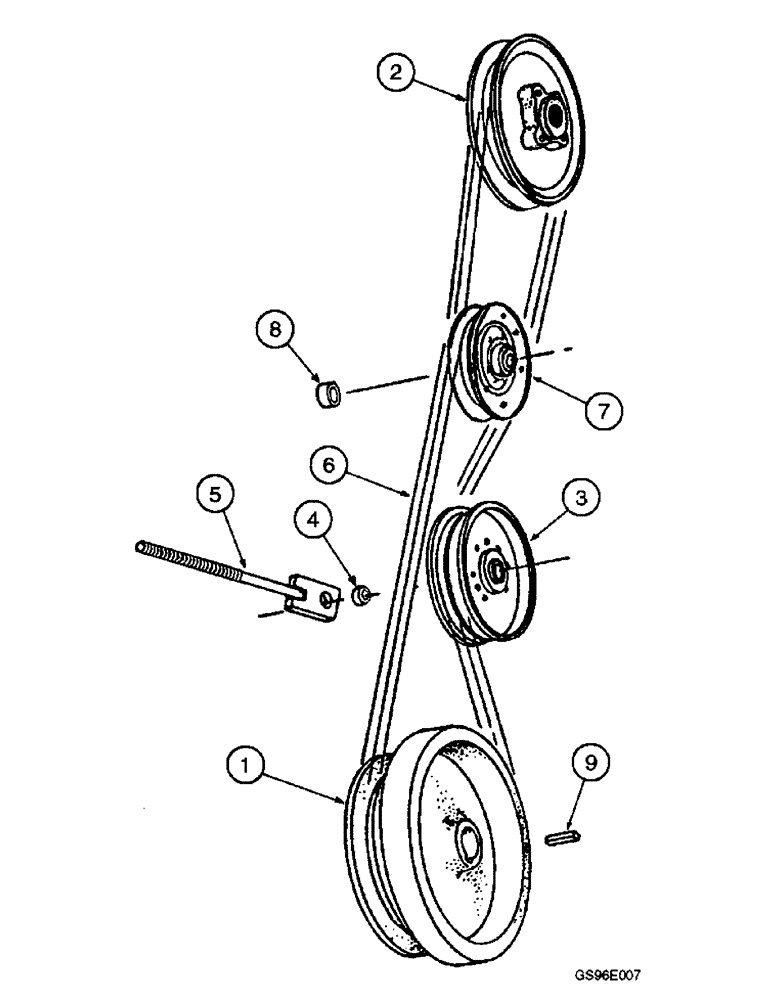 2
8
7
6
5
4
3
1
9
GS96E007