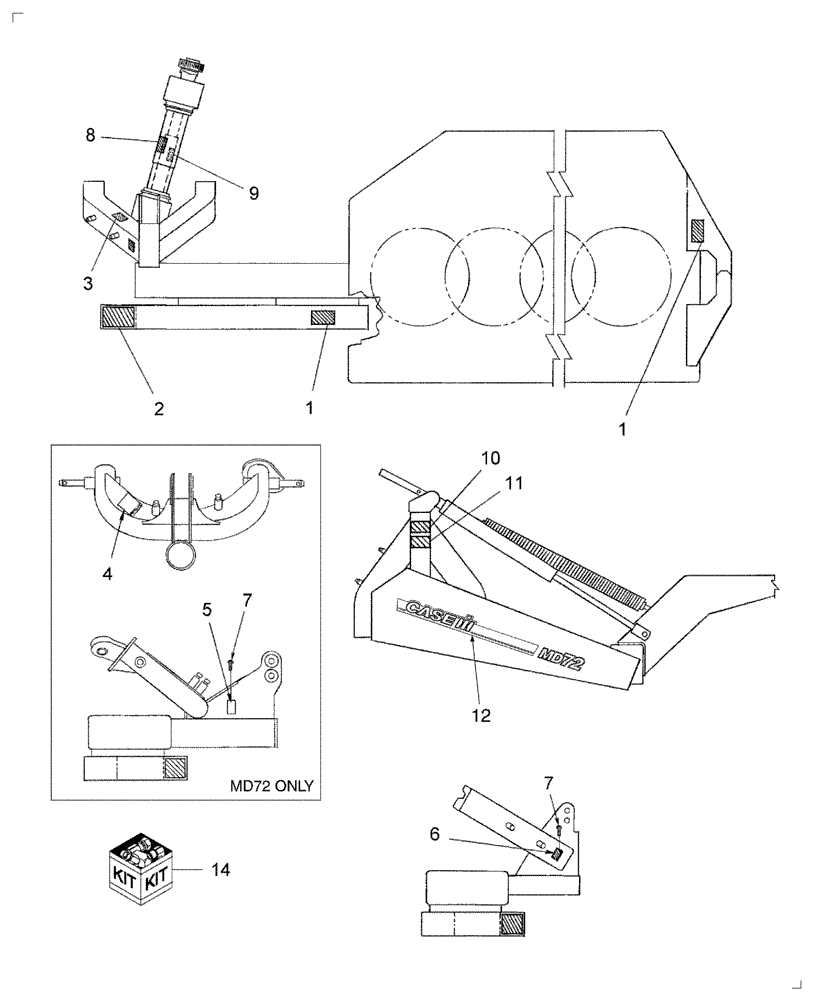 8
9
3
2
1
1
4
5
7
MD72 ONLY
10
11
CASE IH
MD72
12
7
6
KIT KIT
14