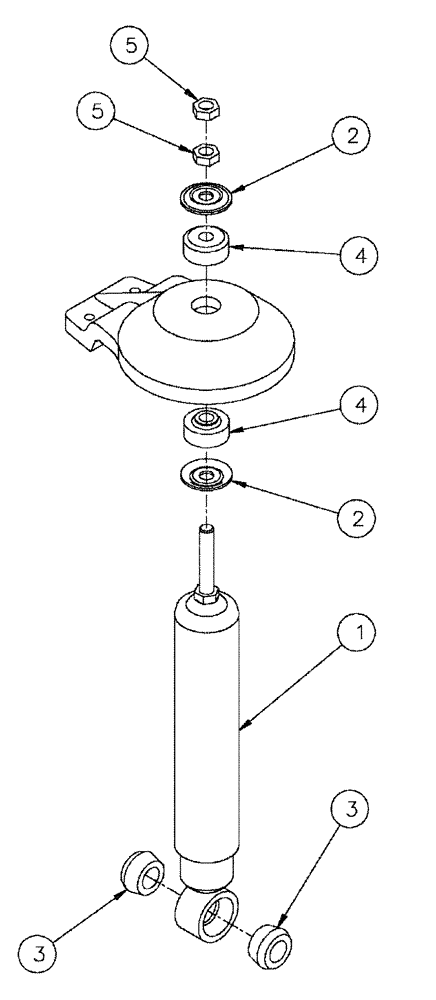 5
5
2
4
4
2
1
3
3