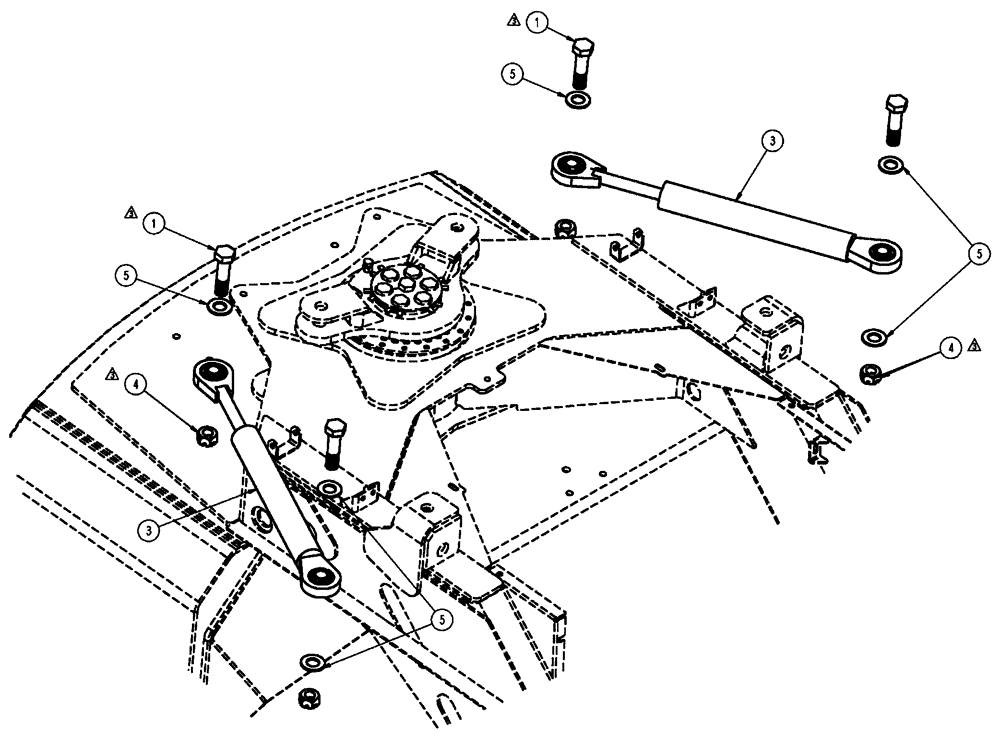 1
5
3
5
1
5
4
4
3
5