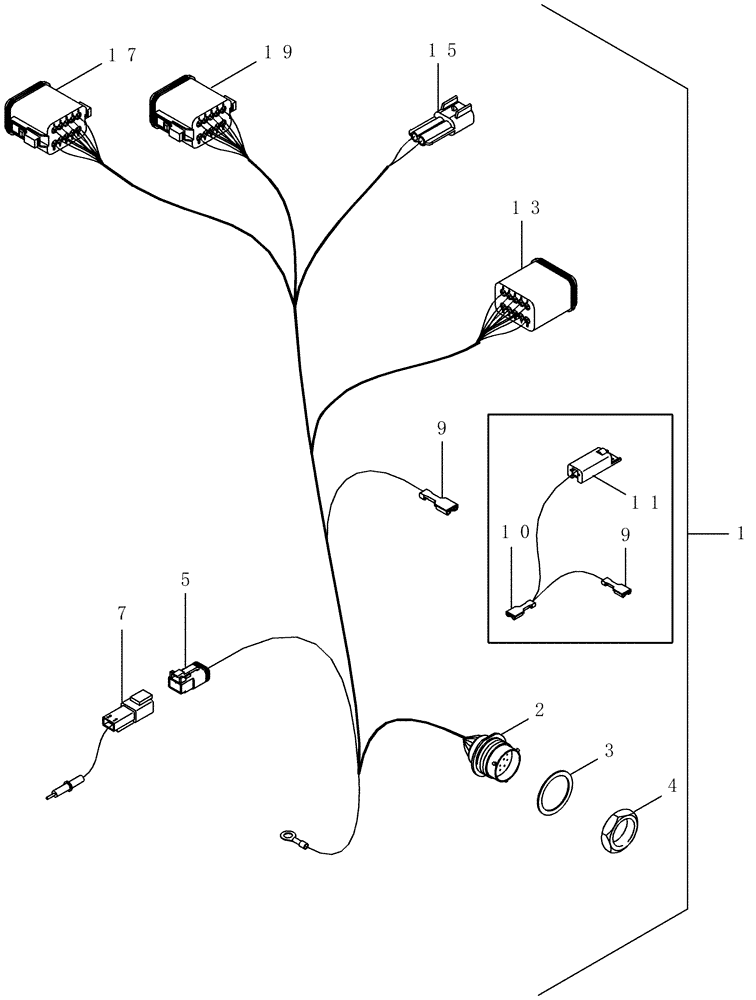 17
19
15
13
9
11
10
9
1
5
7
2
3
4