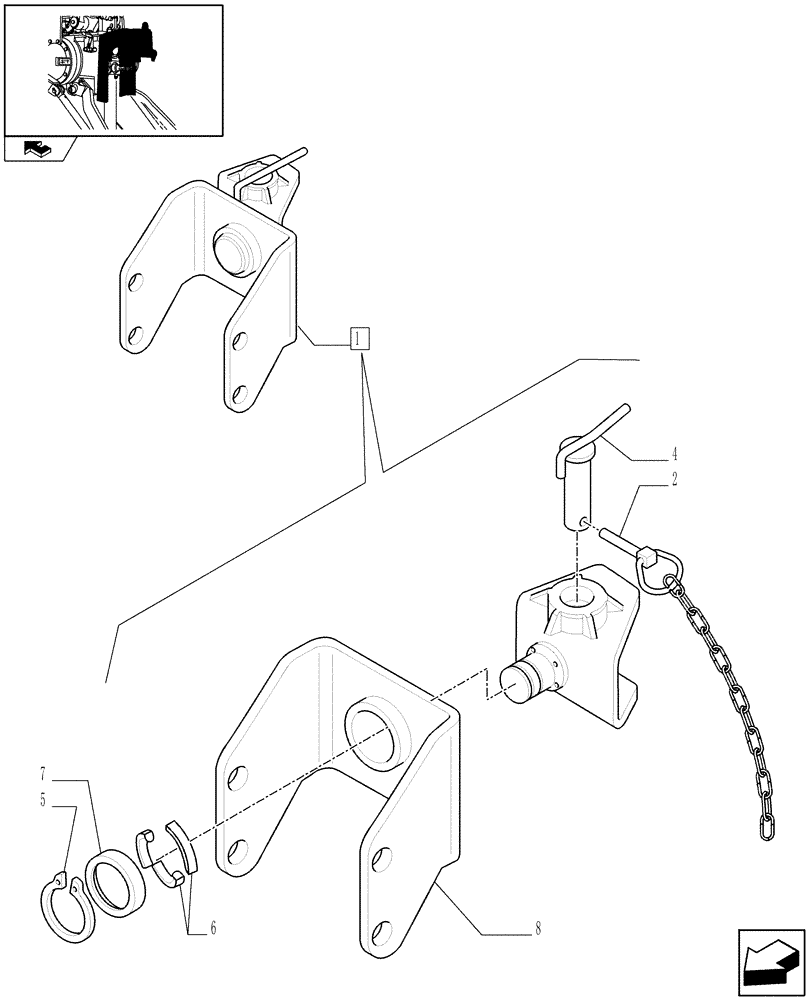 1
4
2
7
5
6
8