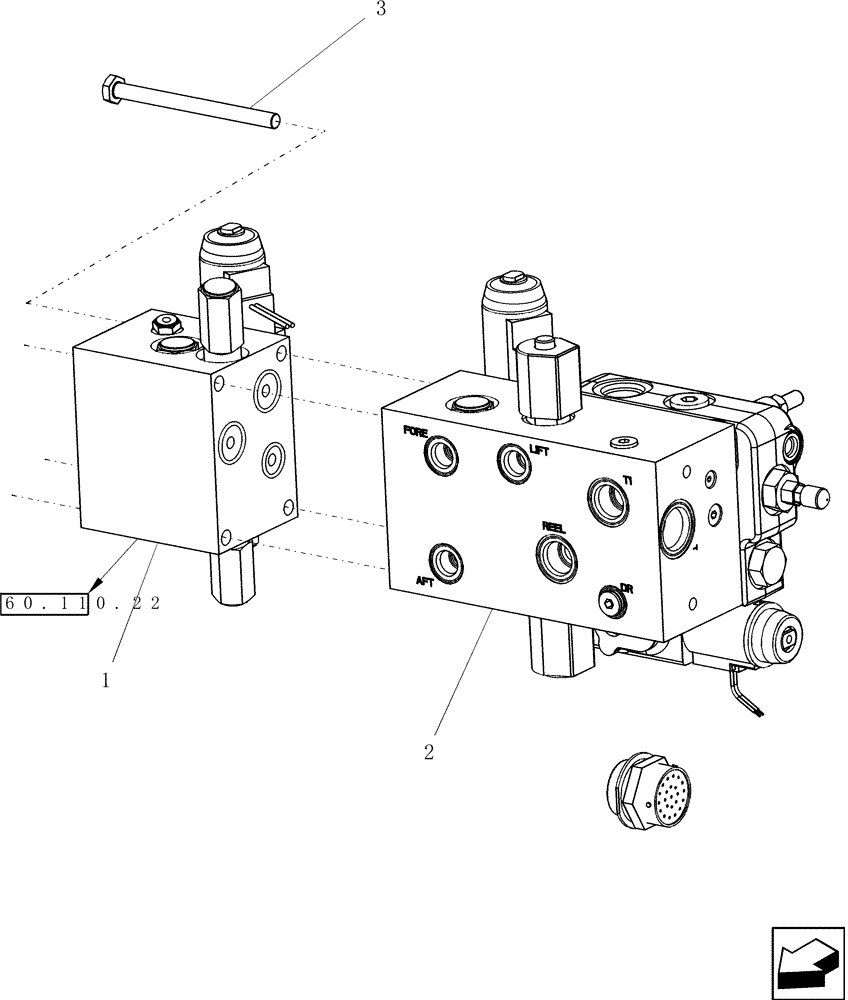 3

FORE

LIFT

T1

REEL

AFT

DR

60.110.22

1

2