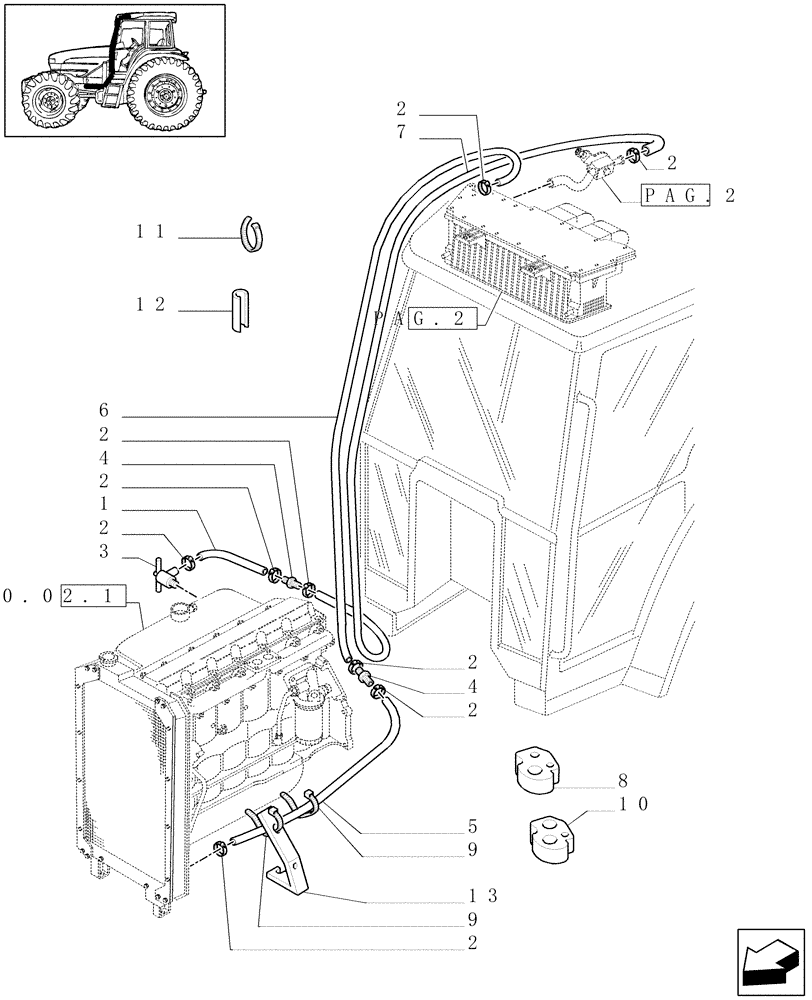 2
7
2
PAG. 2
11
12
PAG. 2
6
2
4
2
1
2
3
0.02.1
2
4
2
8
10
5
9
13
9
2