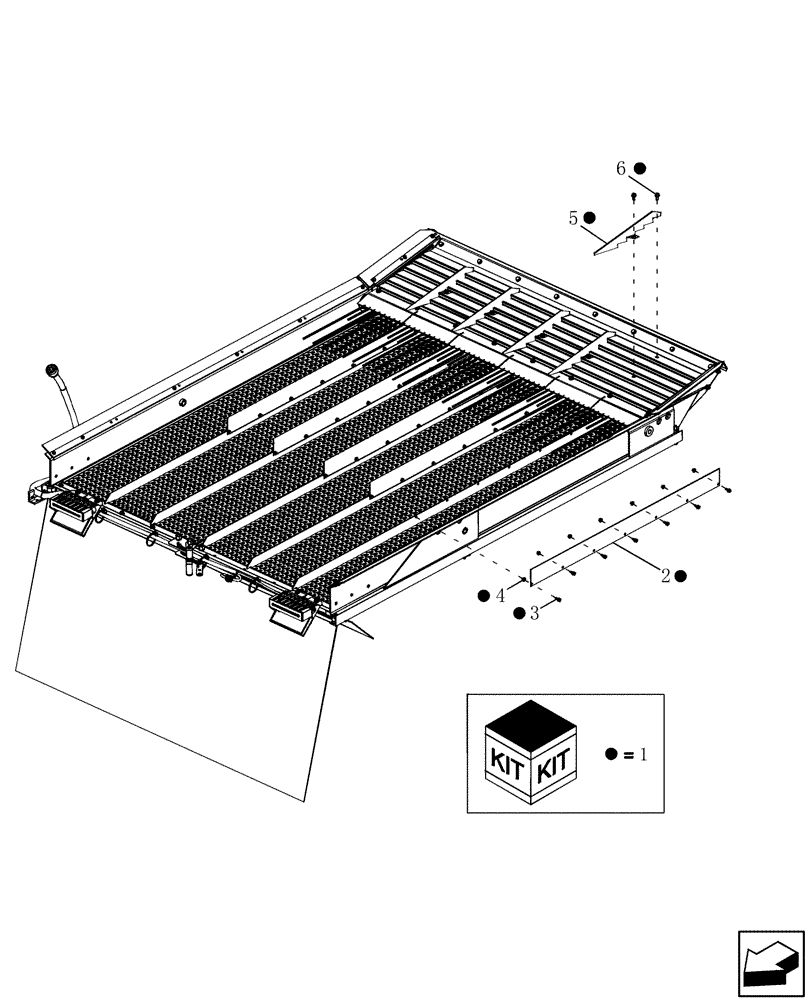 6 ●
5 ●
2 ●
● 4
● 3
KIT KIT
● = 1