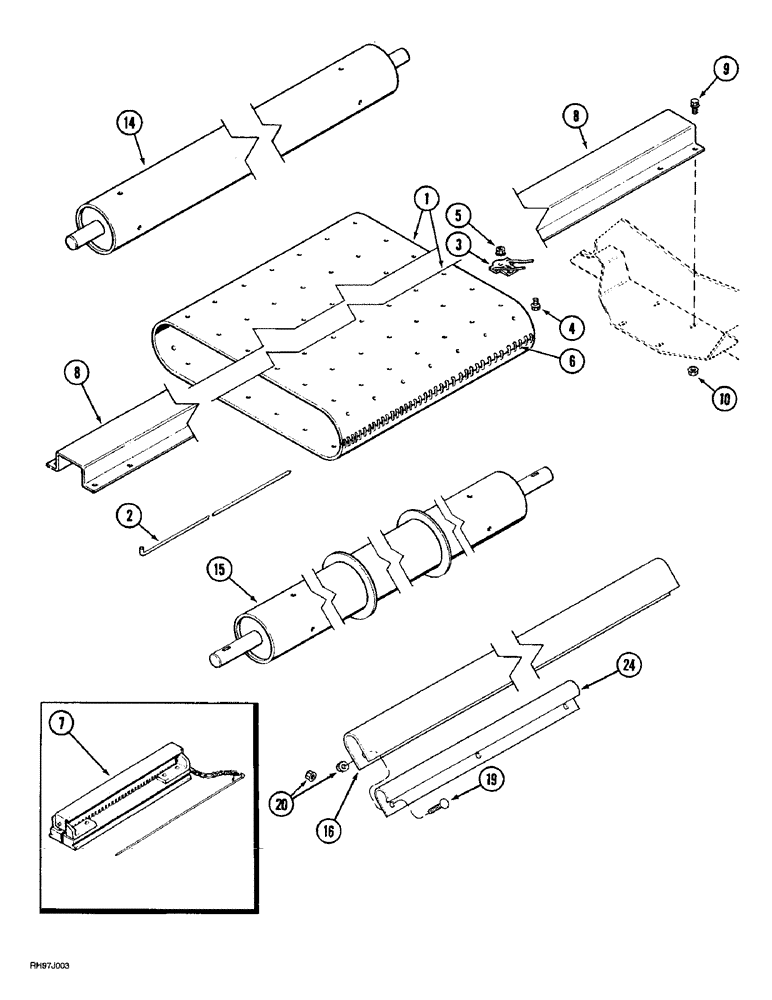 14
9
8
1
5
3
4
6
10
8
2
15
24
7
20
16
19
RH97J003