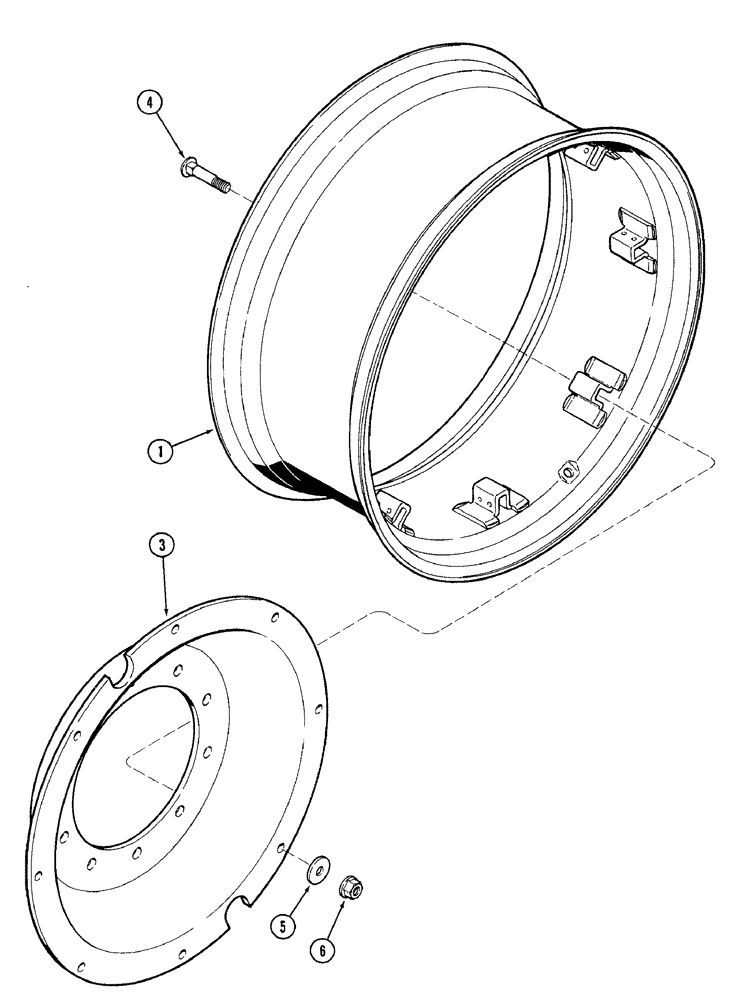 4
1
3
5
6