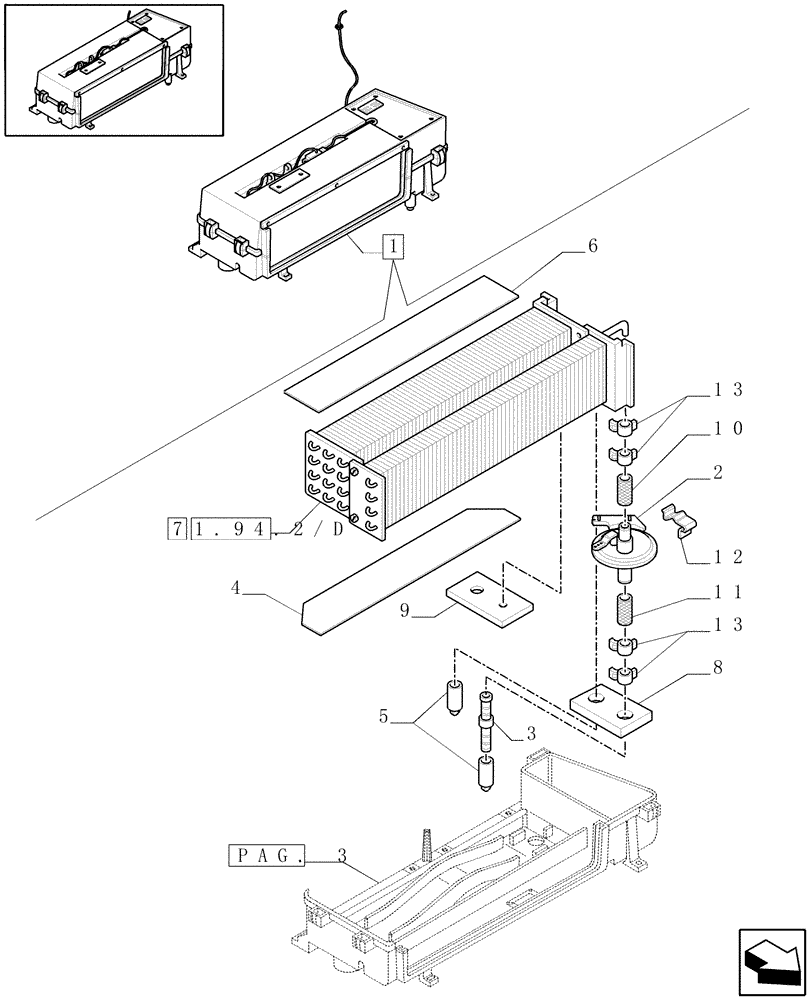 1
6
13
10
2
12
7 1.94.2/D
4
9
11
13
8
5
3
PAG. 3