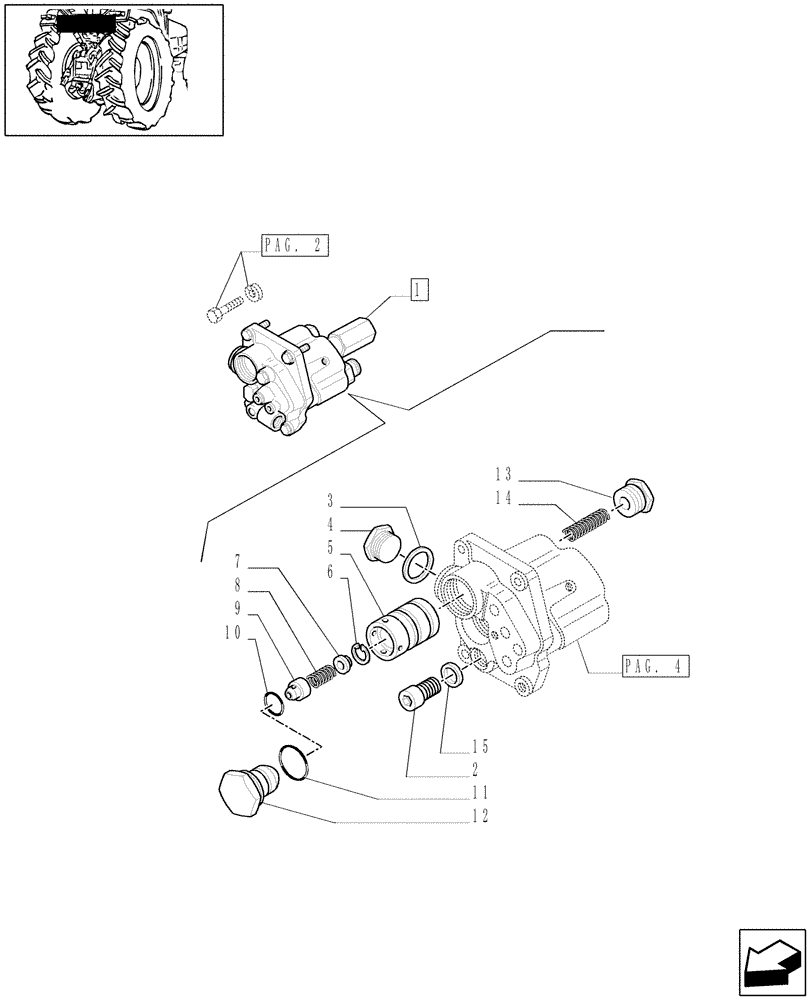 PAG. 2

1

13
14
3
4
5
6
7
8
9
10
PAG. 4
15
2
11
12