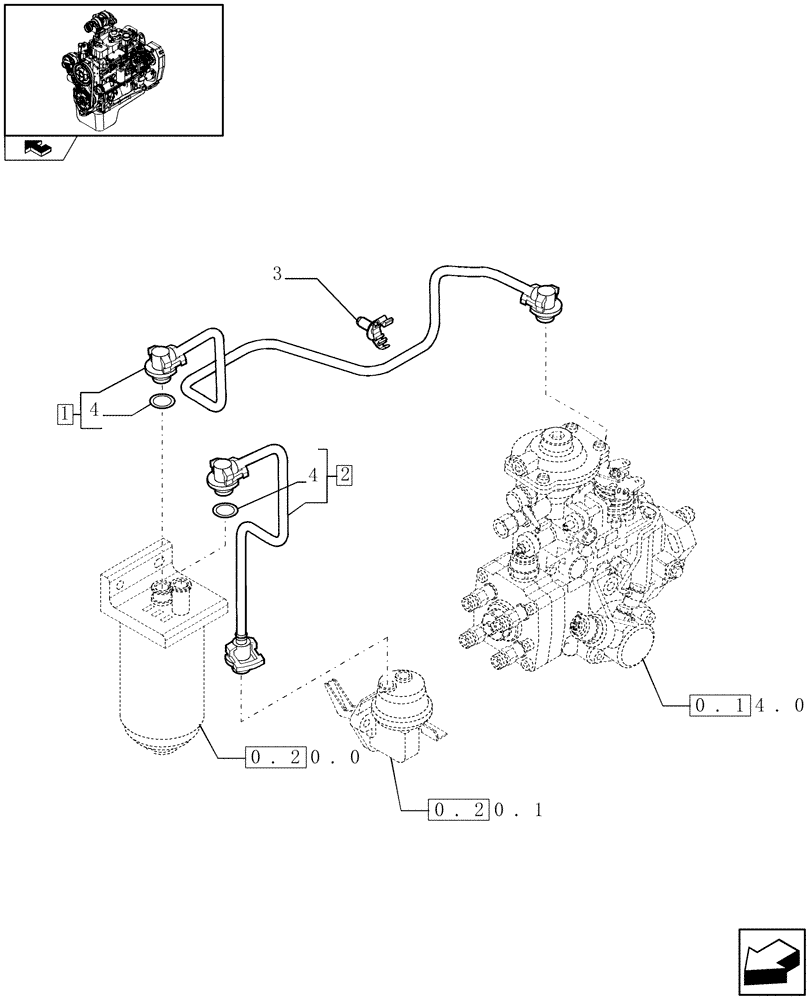 3

1 4

4 2

0 . 1 4 . 0

0 . 2 0 . 0

0 . 2 0 . 1