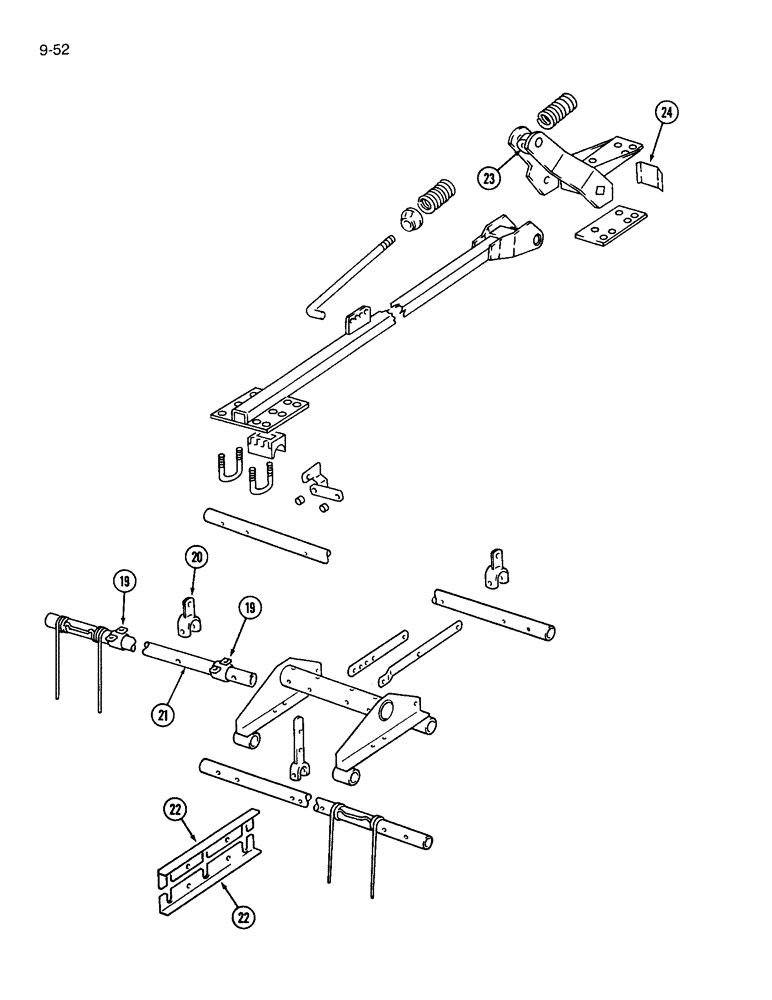 9-52

24

23

20

19

19

21

22

22