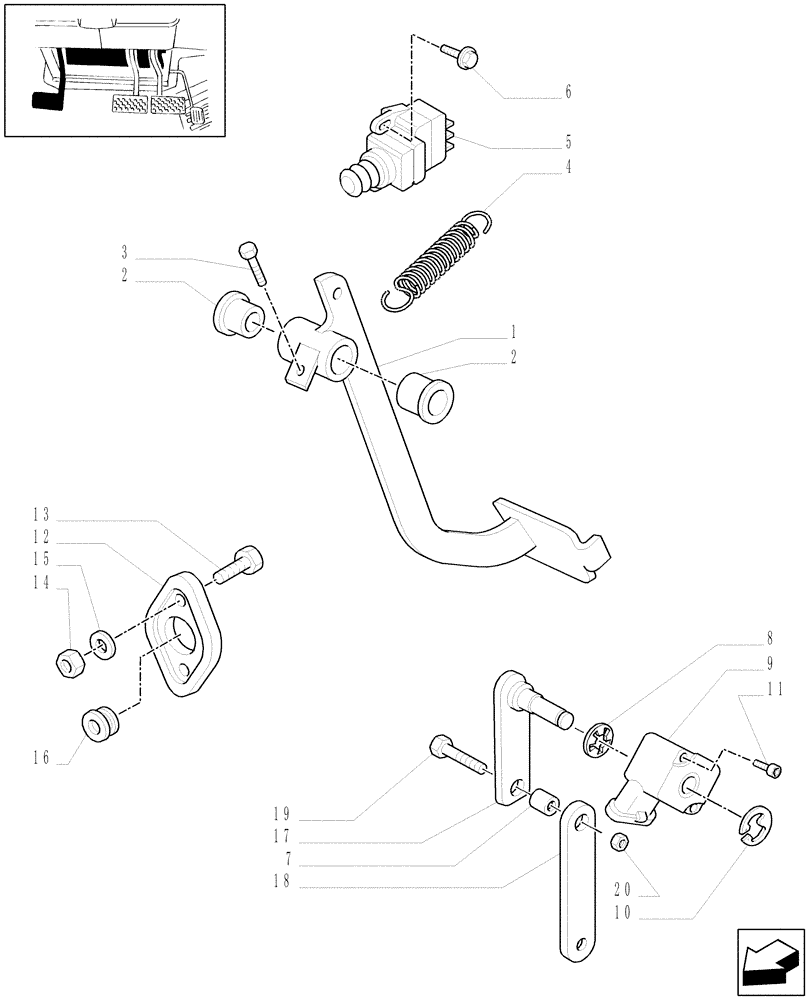 6
5
4
3
2
1
2
13
12
15
14
16
8
9
11
19
17
7
18
20
10