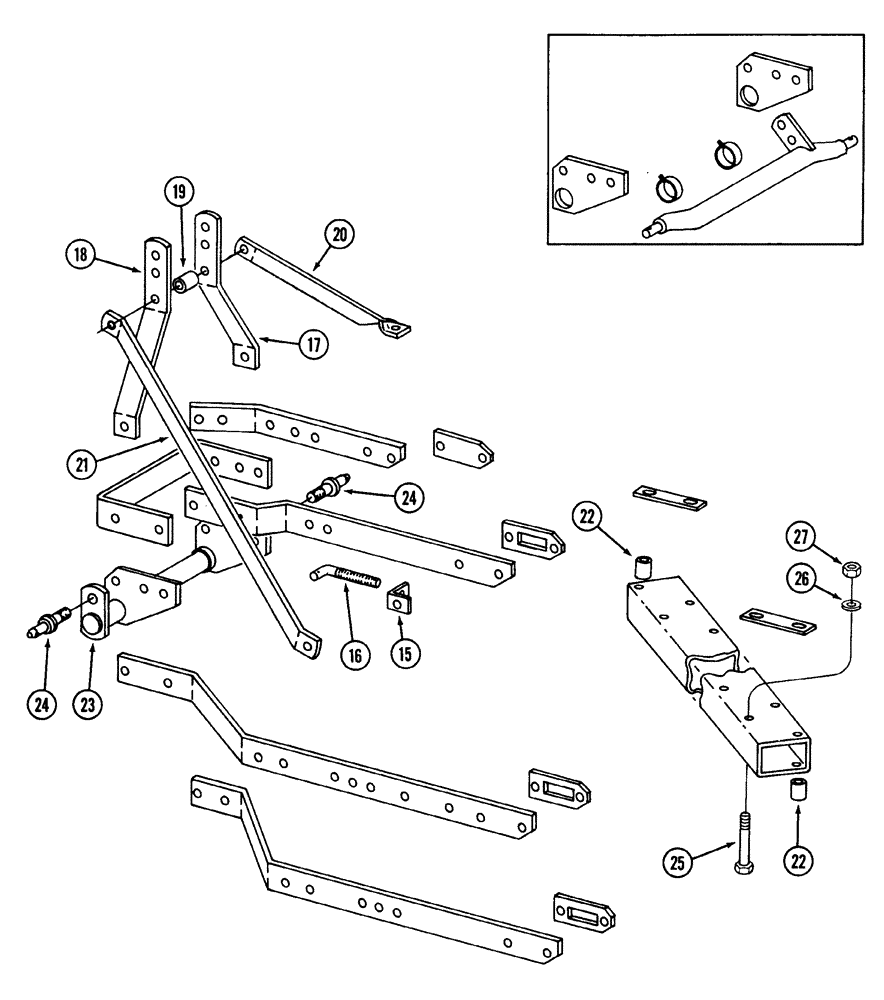 19
20
18
17
21
24
22
27
26
16
15
24
23
25
22