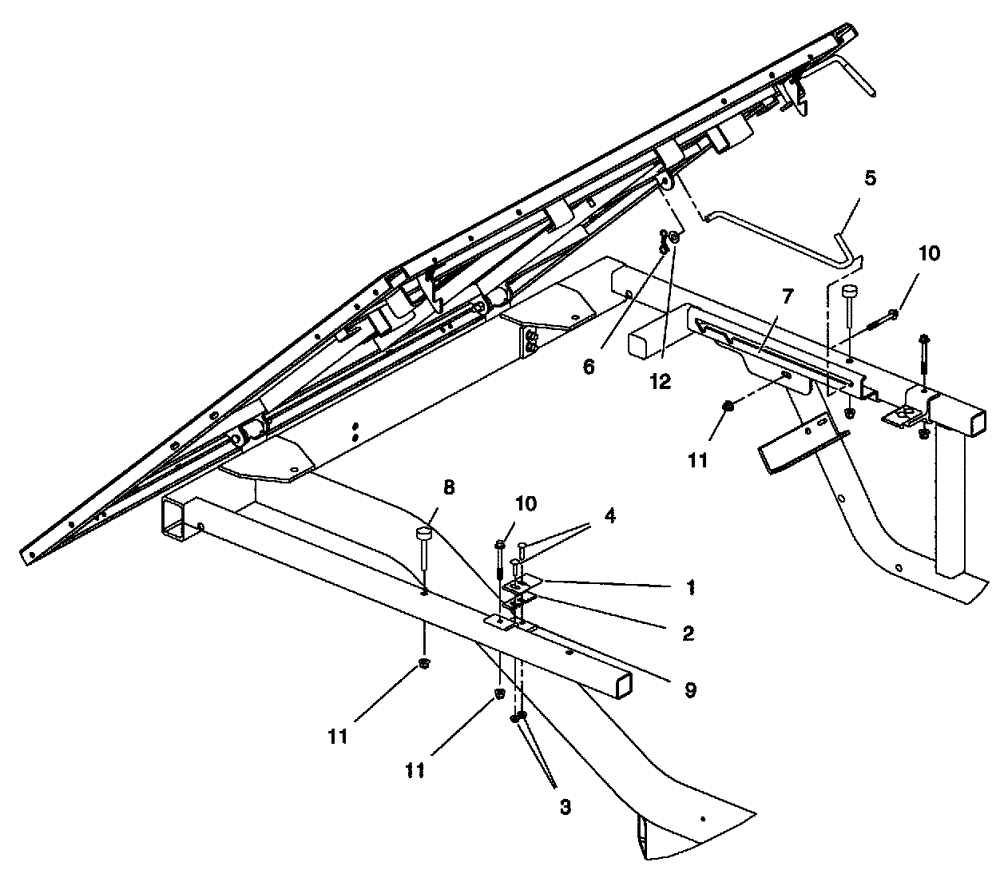 5
10
7
6
12
11
8
10
4
1
2
9
11
11
3