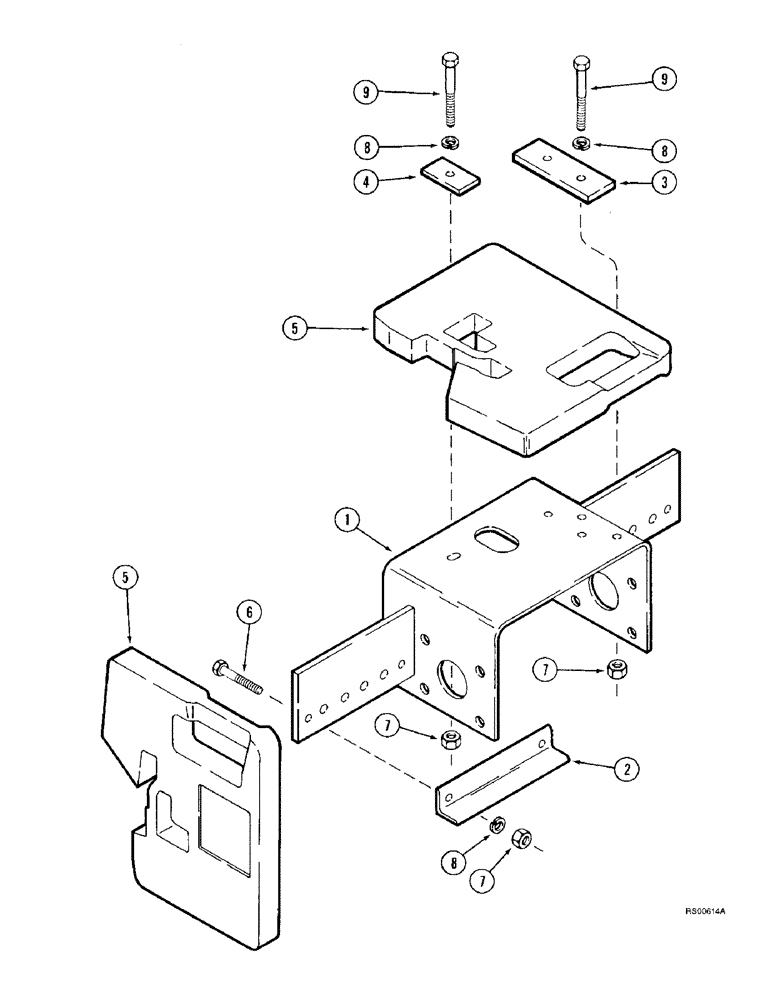 9
9
8
8
4
3
5
1
5
6
7
7
2
8
7
RS00614A