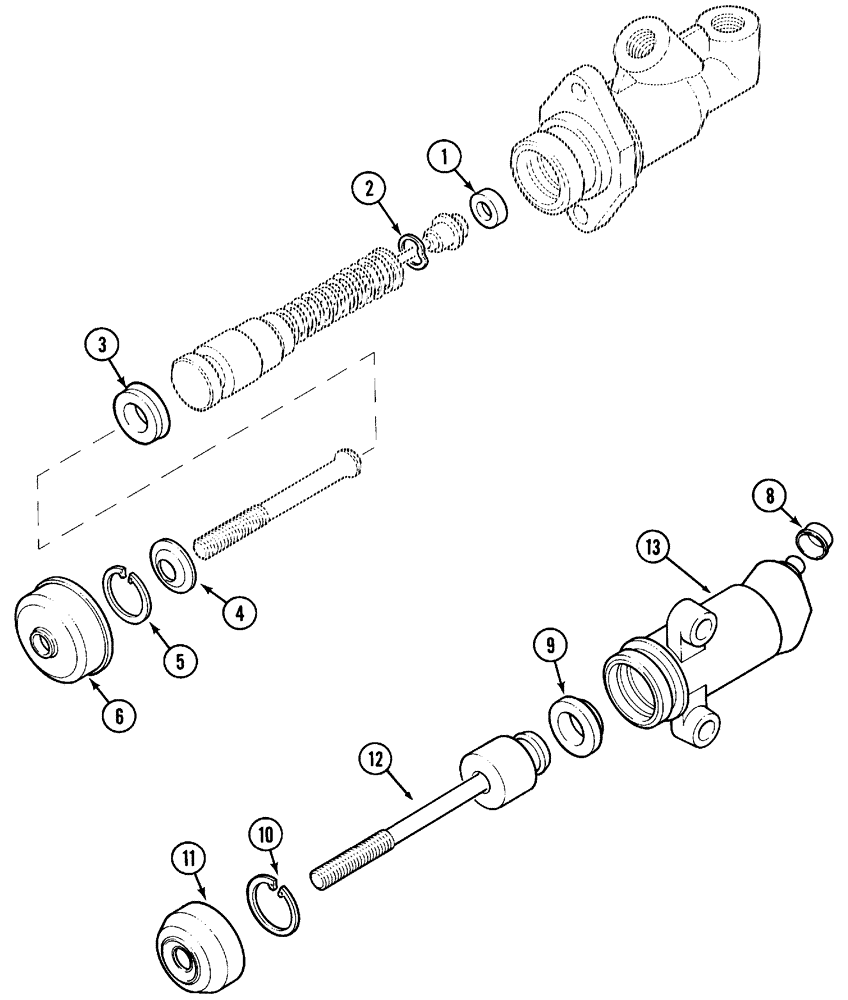 1
2
3
4
5
6
8
13
9
12
10
11