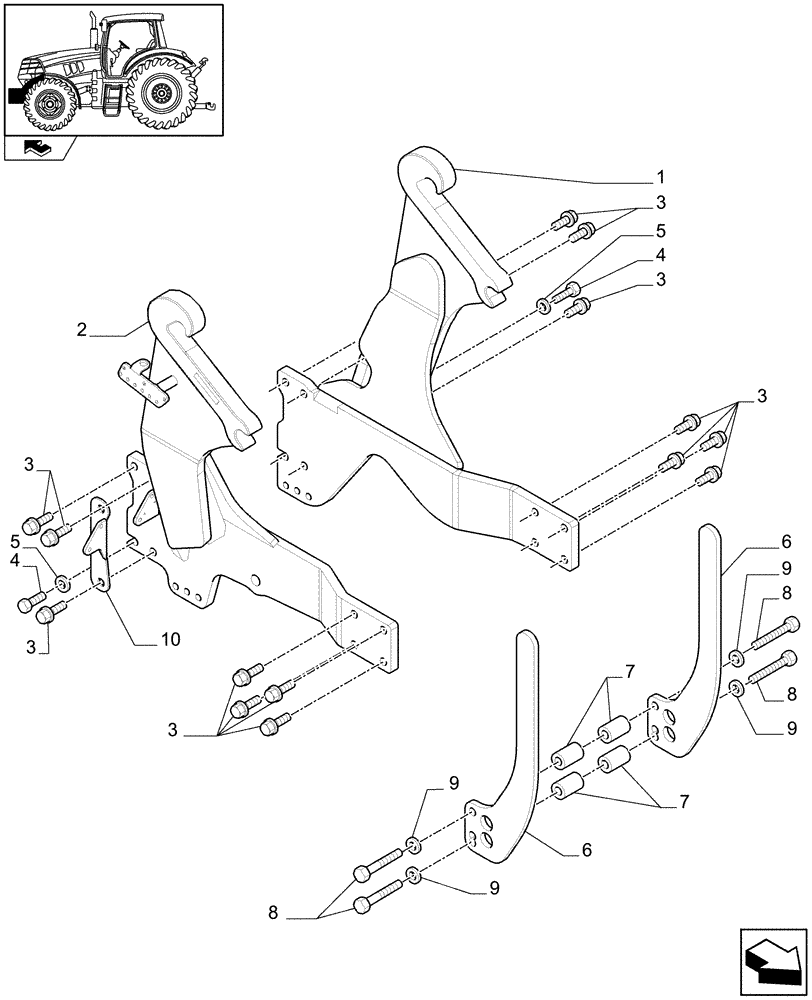 1
3
5
4
3
2
3
3
5
4
3
10
3
6
9
8
8
9
7
7
9
6
9
8