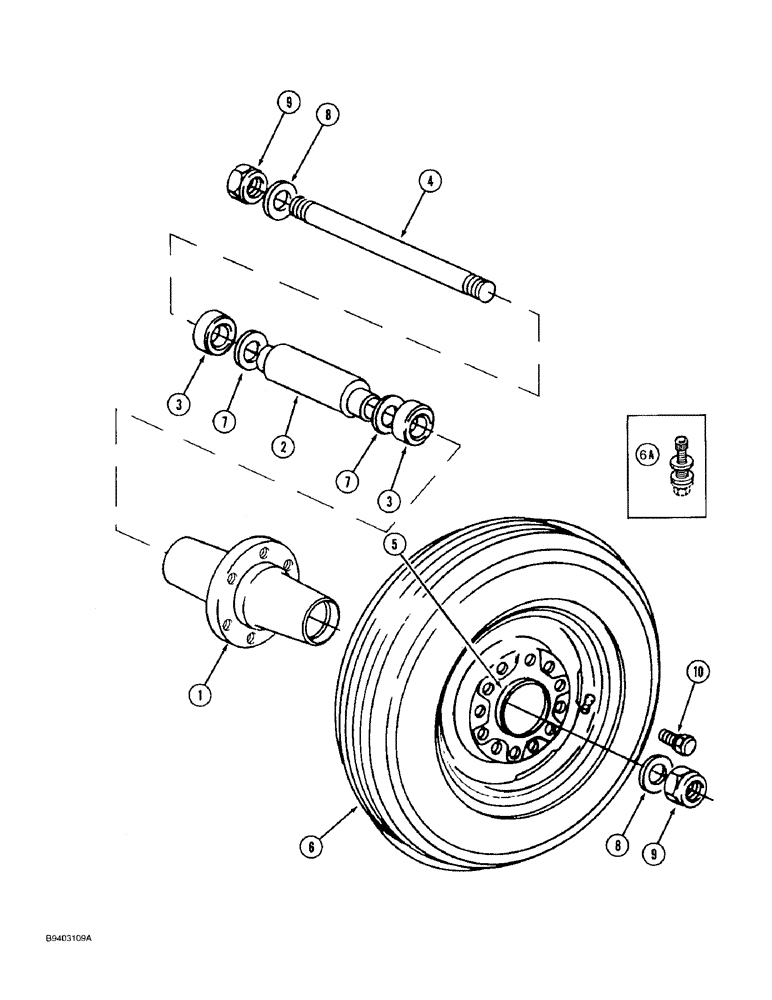 9
8
4
3
7
2
7
3
6A
5
1
10
6
8
9
B9403109A