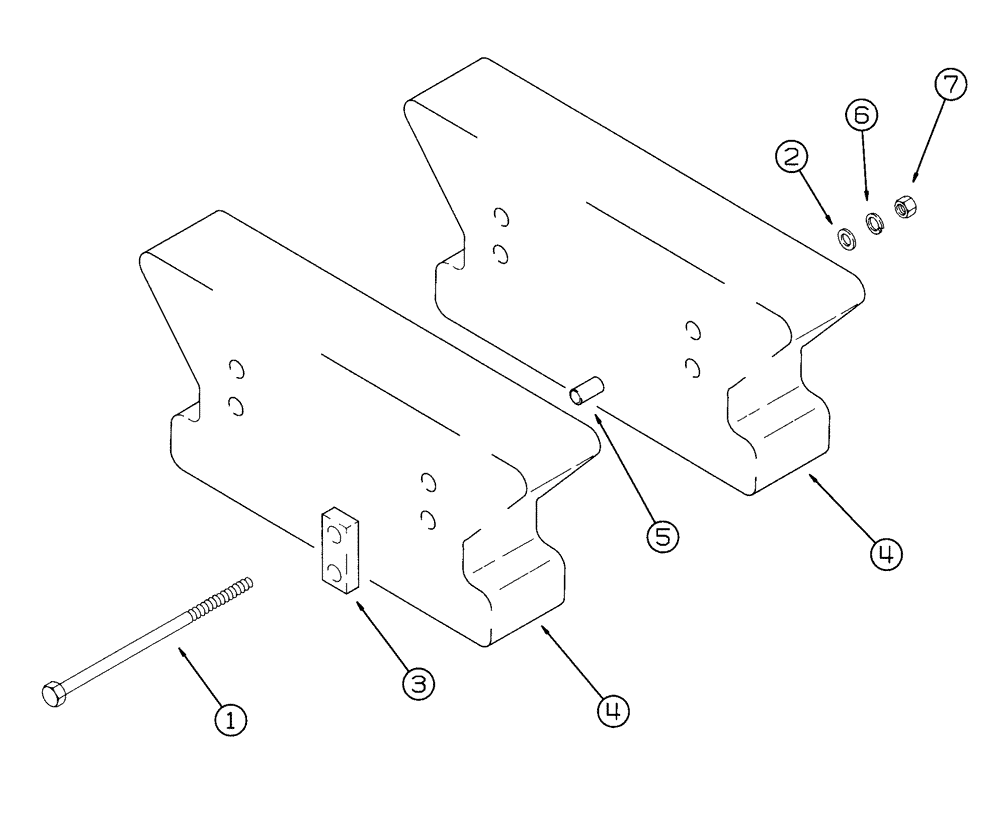 7
6
2
5
4
3
4
1