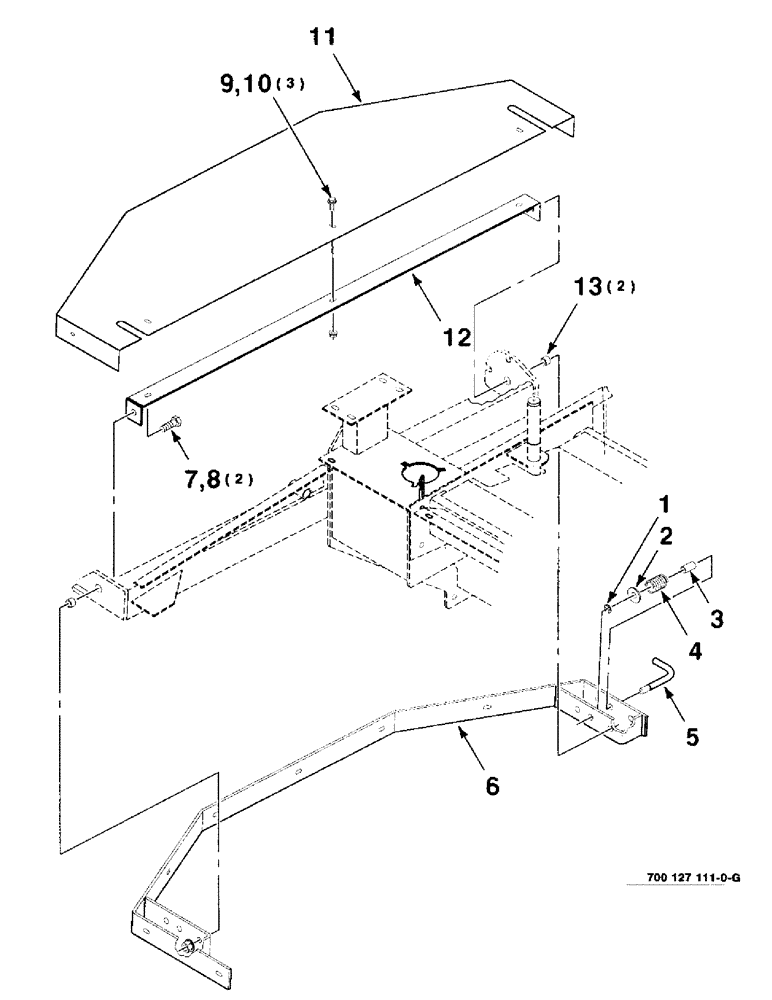 11
9,10(3)
12
13(2)
7,8(2)
1
2
3
4
5
6
700 127 111-0-G