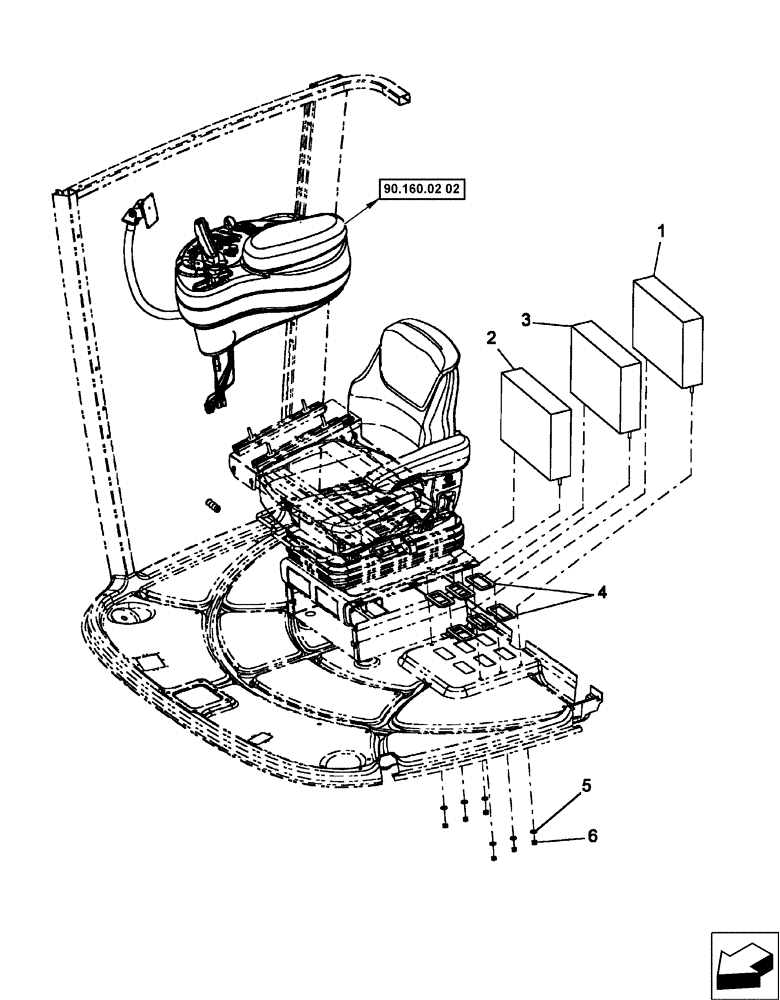 90.160.02 02

1

3

2

4

5

6