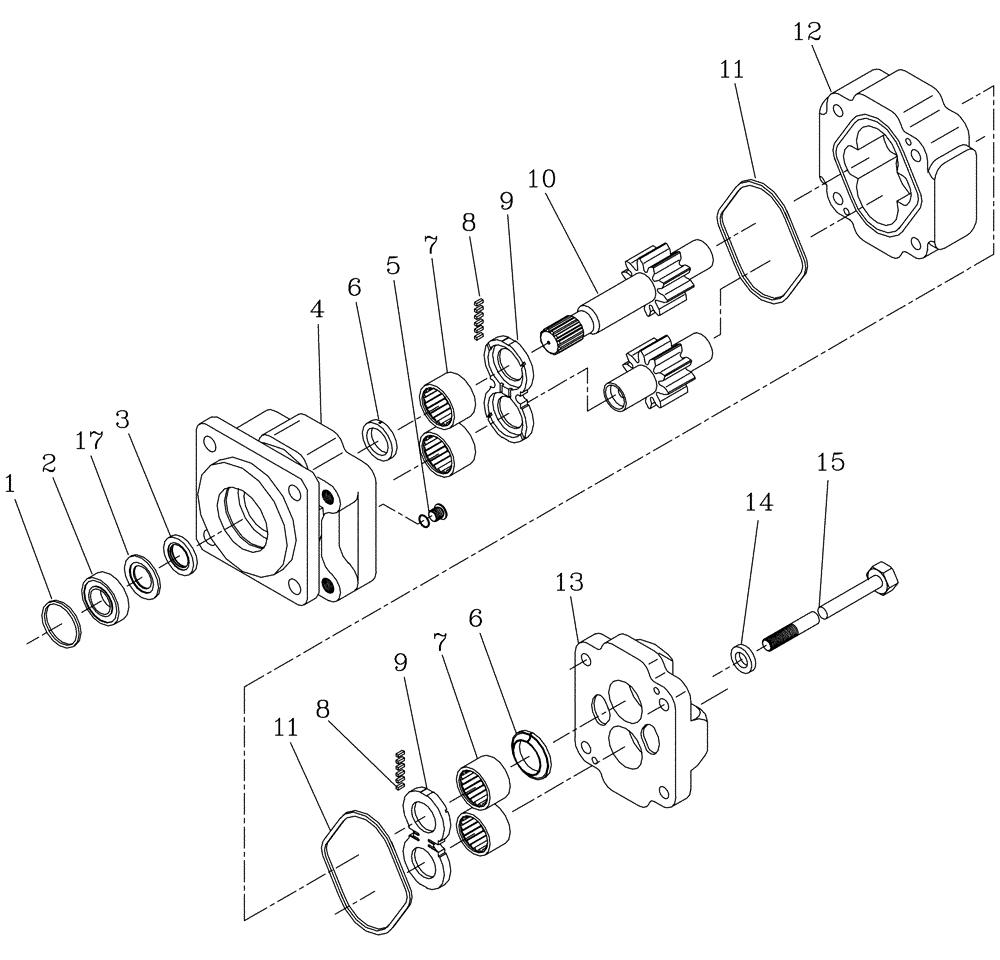 12
11
10
9
8
7
5
6
4
3
17
2
1
15
14
13
6
7
9
8
11