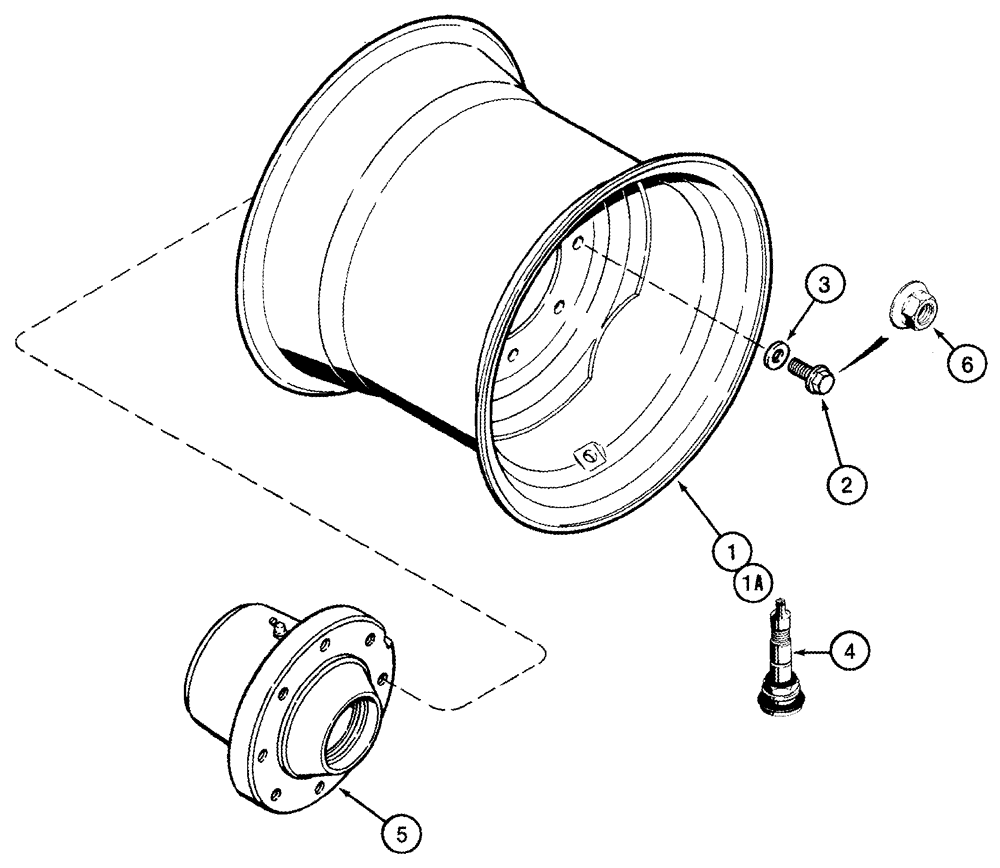 3
6
2
1
1A
4
5