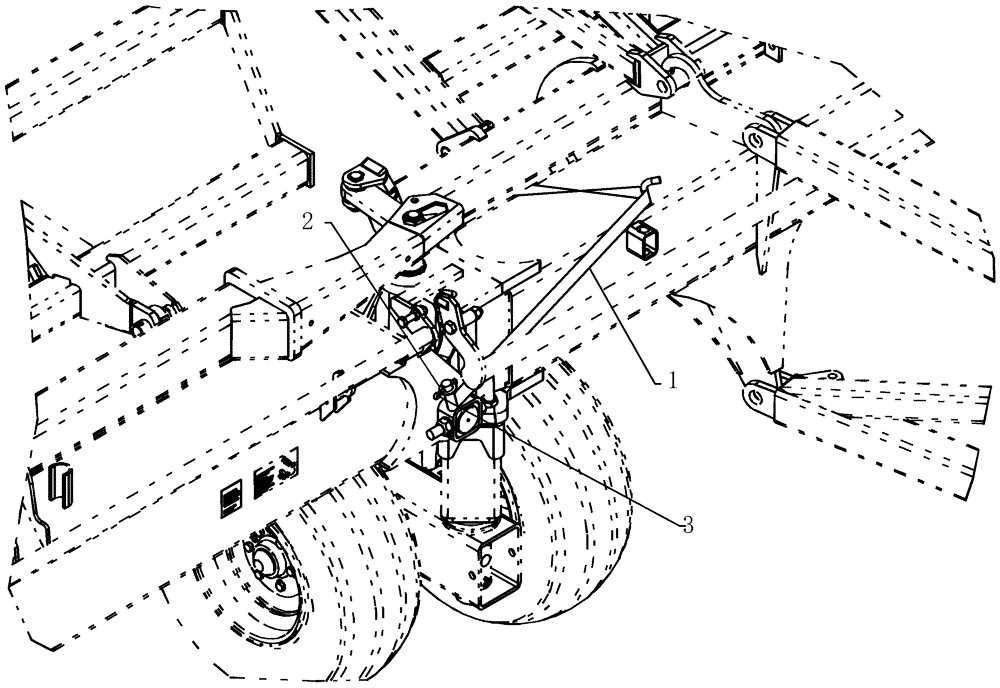 2
1
3