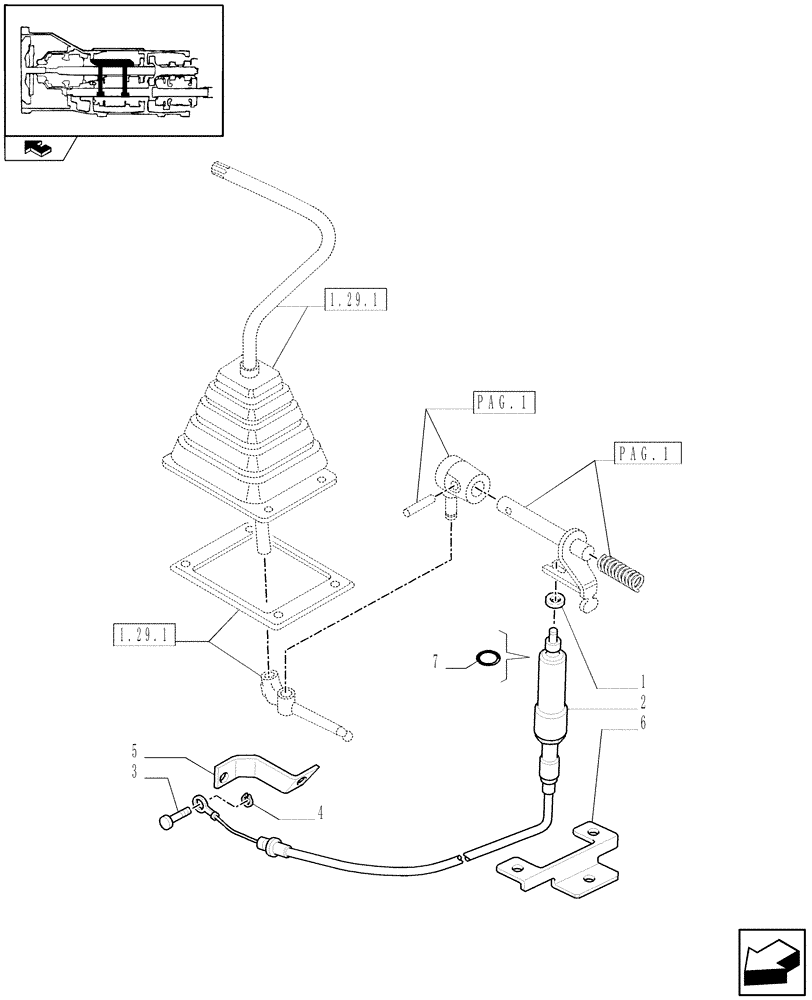 1.29.1

PAG.1

PAG.1

1.29.1

7

1

2

6

5

3

4