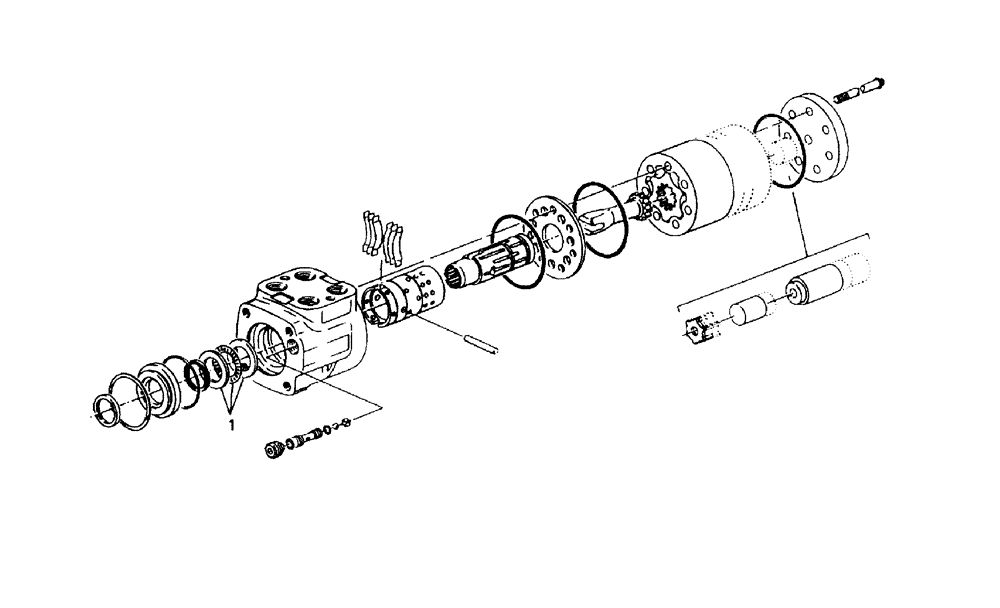 1