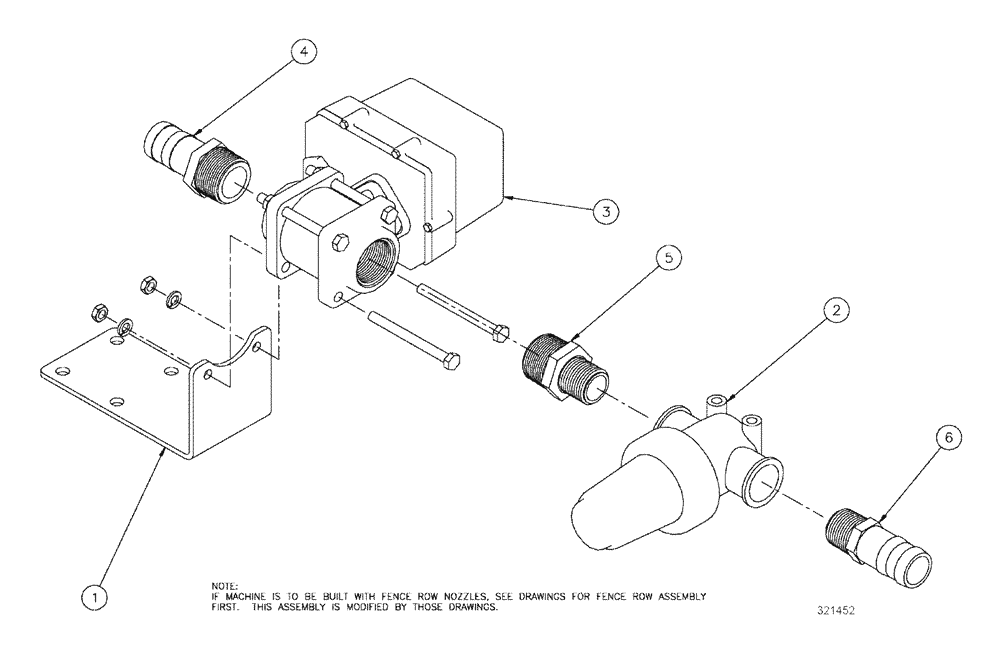 4

3

5

2

6

1

NOTE:
IF MACHINE IS TO BE BUILT WITH FENCE ROW NOZZLES, SEE DRAWINGS FOR FENCE ROW ASSEMBLY FIRST. THIS ASSEMBLY IS MODIFIED BY THOSE DRAWINGS.

321452