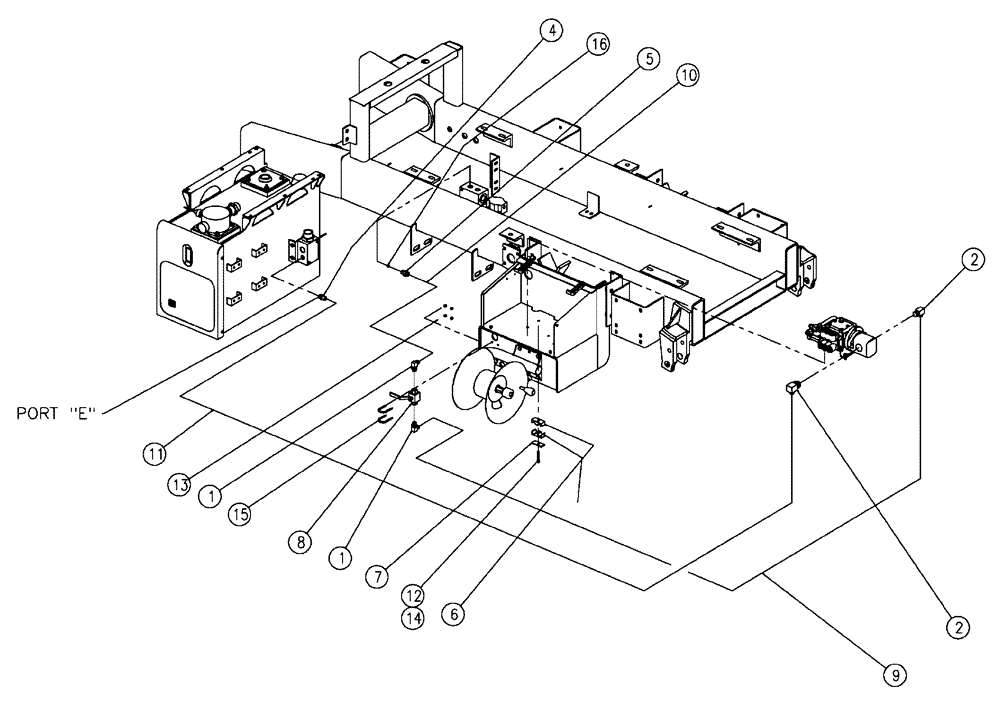 4
16
5
10
2
PORT "E"
11
13
1
15
8
1
7
12
14
6
2
9