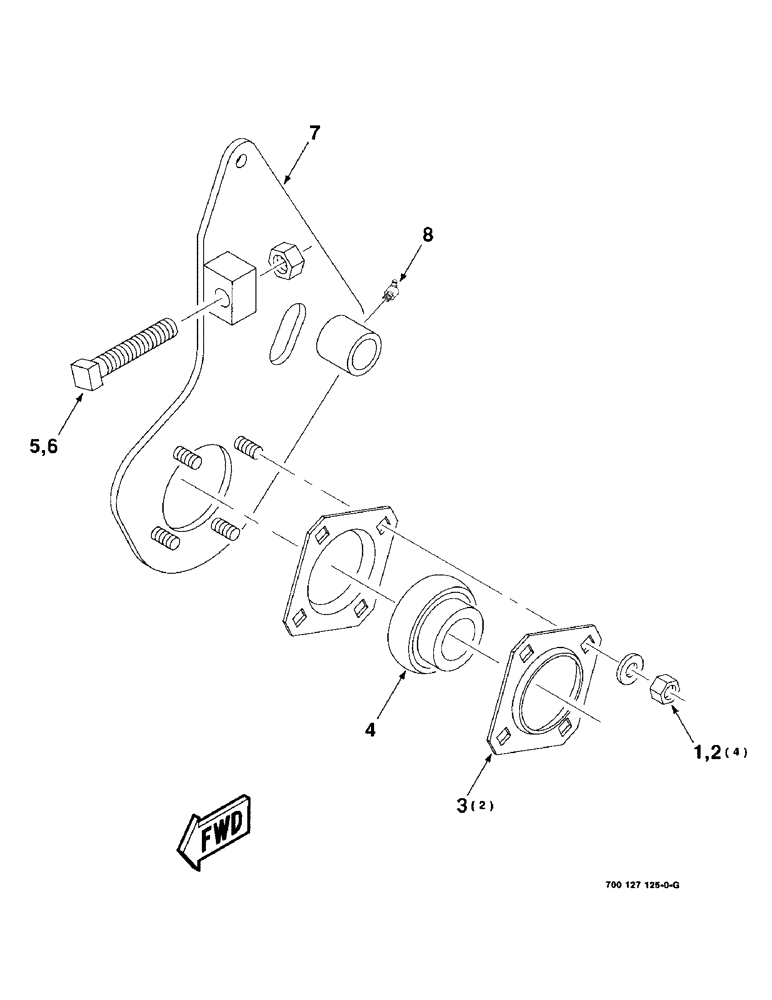 7

8

5,6

4

1,2(4)

3(2)

FWD

700 127 125-0-G