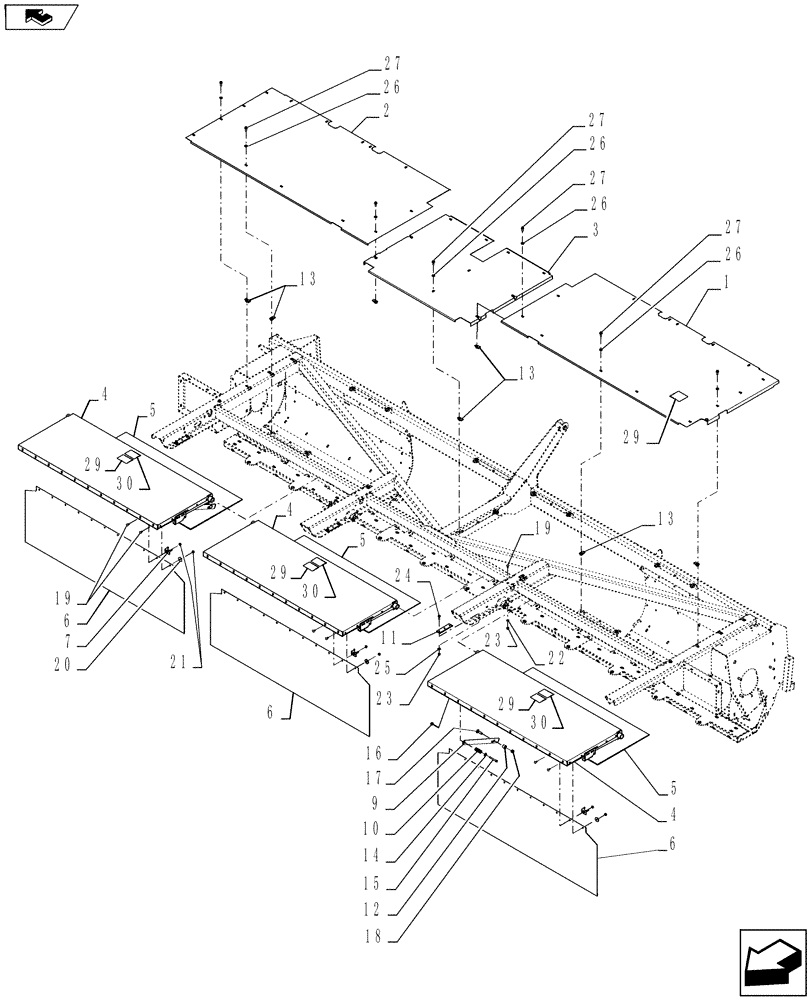 27
26
2
27
26
27
26
3
27
26
1
13
13
29
4
5
29
30
13
19
4
5
29
30
24
19
6
7
20
21
11
23
22
25
23
6
29
30
16
17
9
10
14
15
12
18
5
4
6