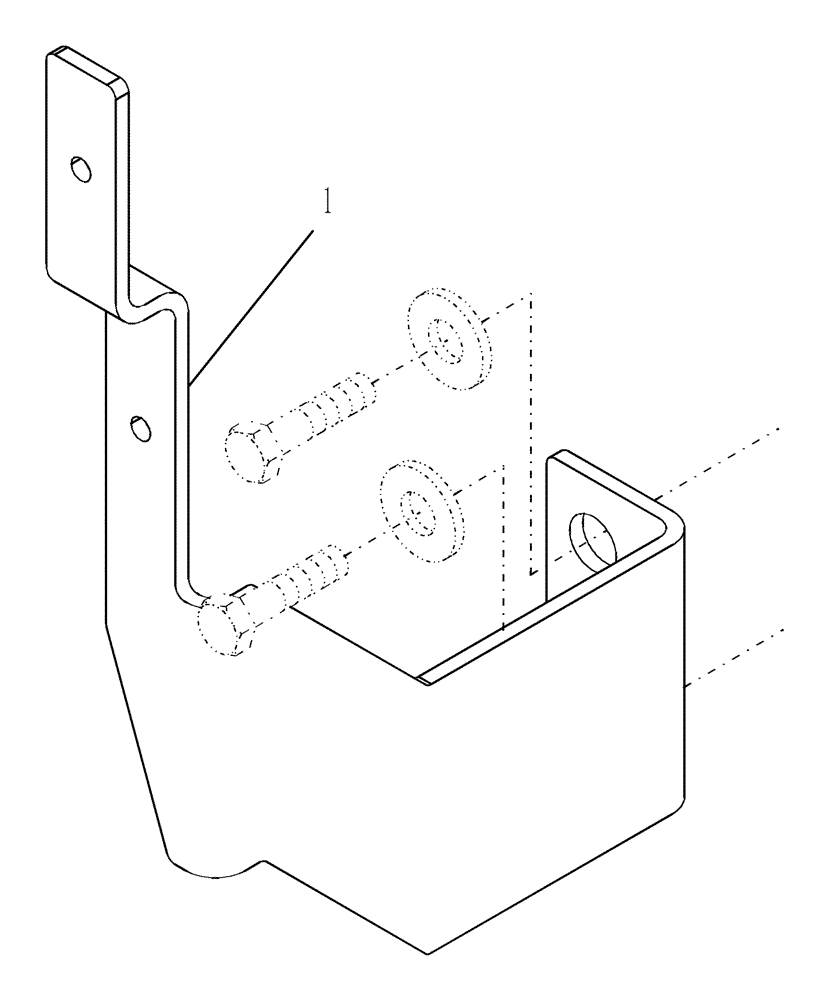 1