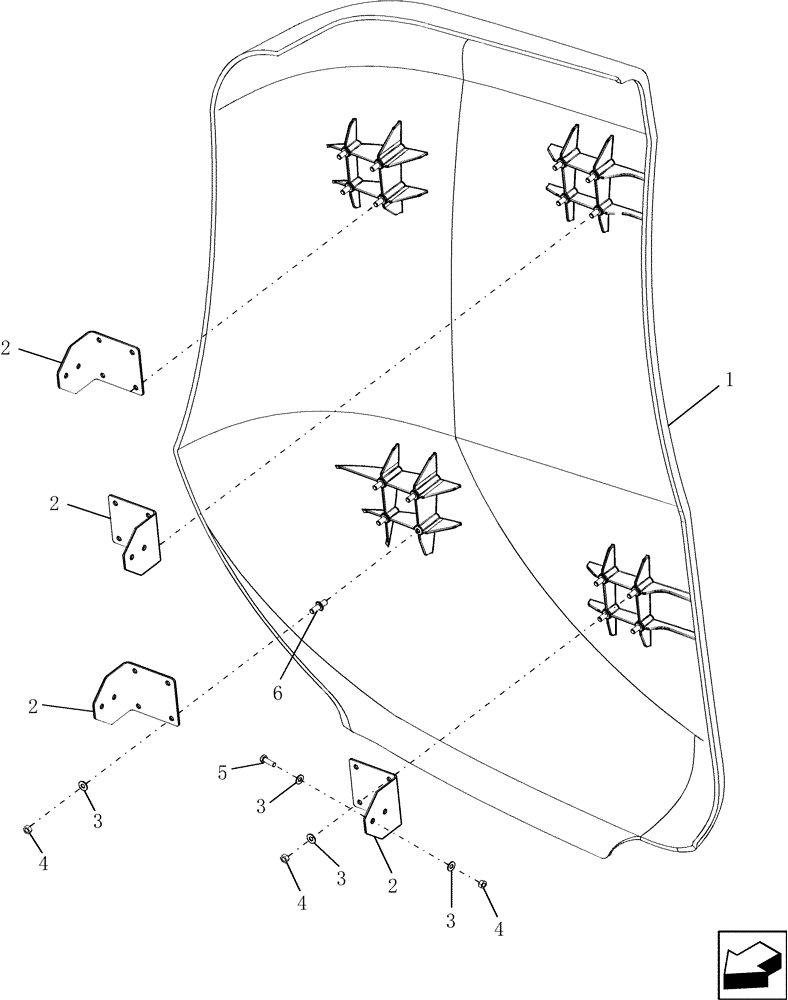 2
1
2
6
2
5
3
3
4
3
2
4
3
4