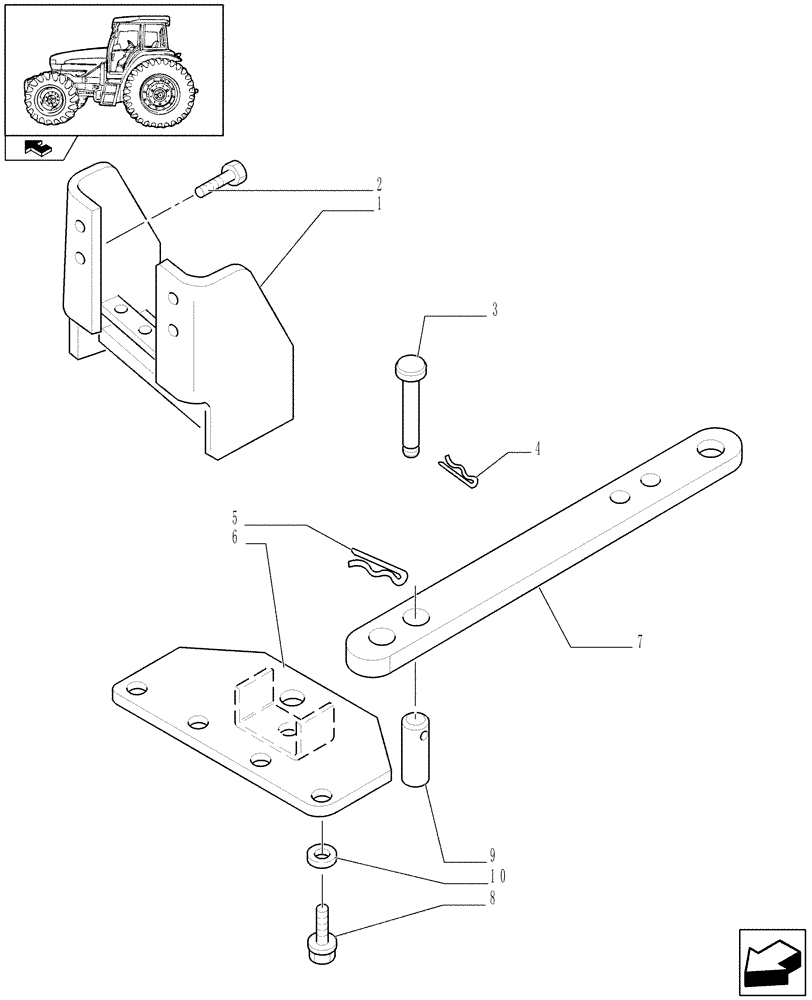 2
1
3
4
5
6
7
9
10
8